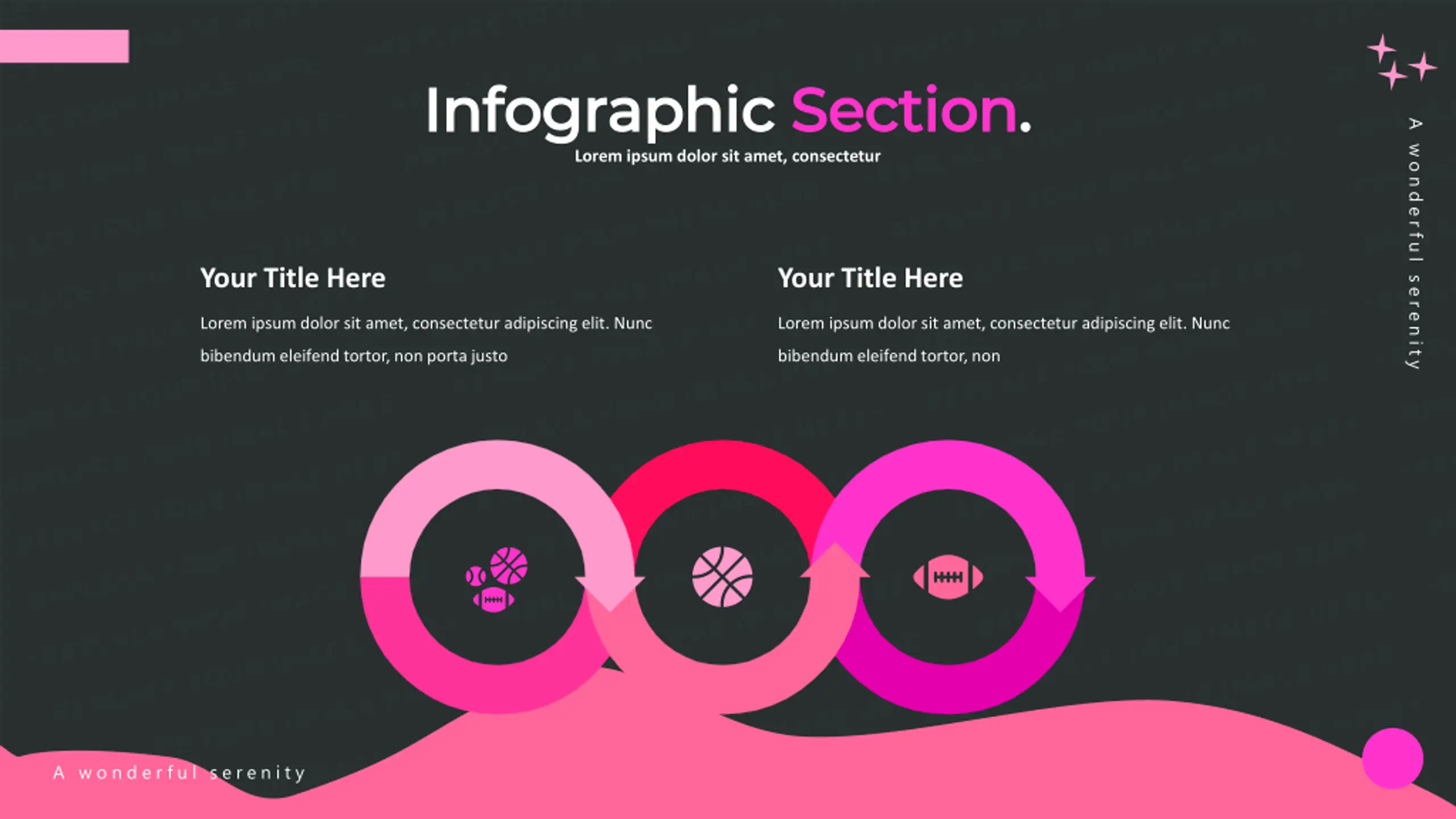 Infographic Section.
Lorem ipsum dolor sit amet, consectetur

A wonderful serenity

Your Title Here

Lorem ipsum dolor sit amet, consectetur adipiscing elit. Nunc bibendum eleifend tortor, non porta justo

Your Title Here

Lorem ipsum dolor sit amet, consectetur adipiscing elit. Nunc bibendum eleifend tortor, non

A wonderful serenity