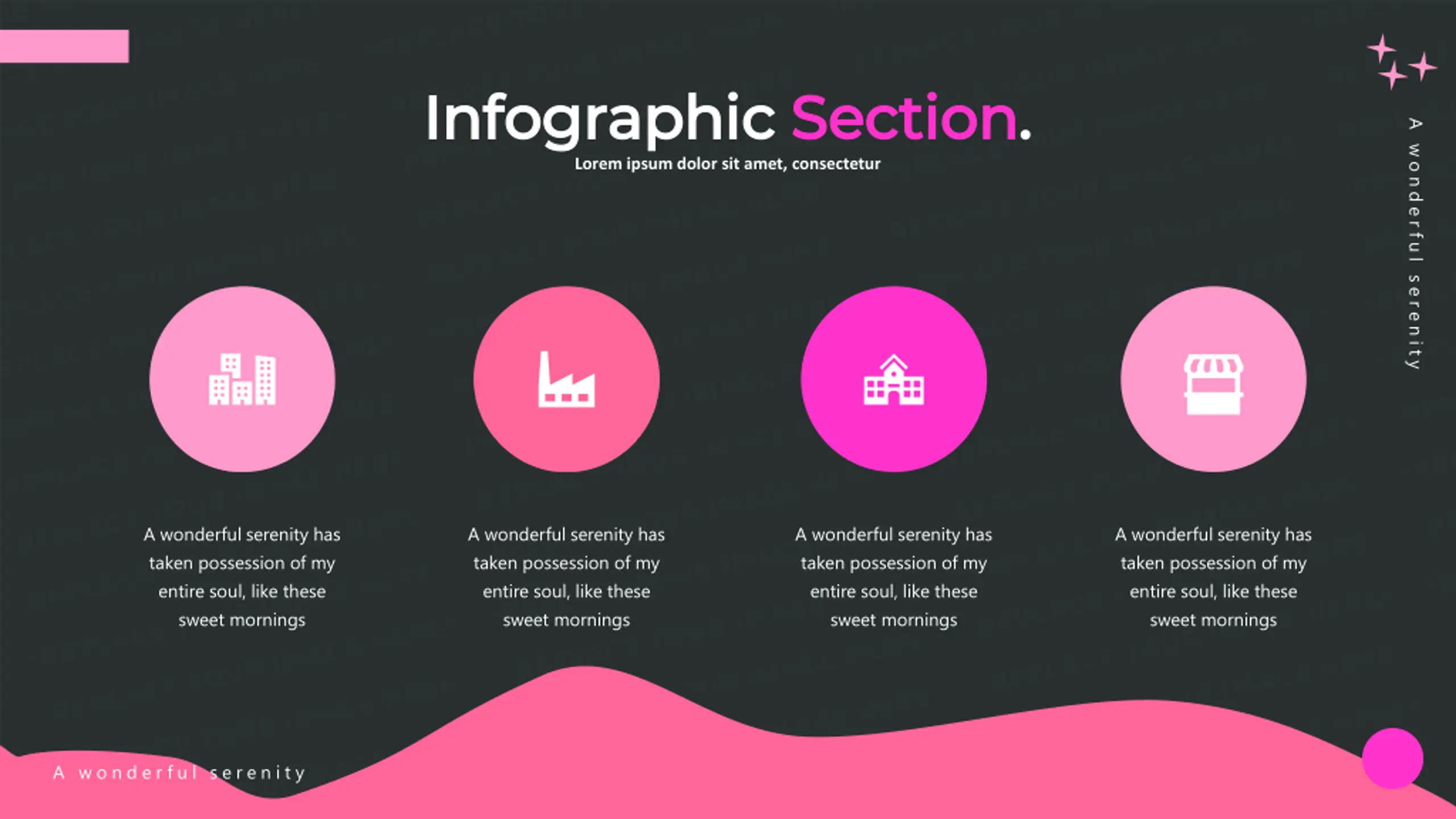 Infographic Section.
Lorem ipsum dolor sit amet, consectetur

A wonderful serenity

A wonderful serenity has taken possession of my entire soul, like these sweet mornings

A wonderful serenity has taken possession of my entire soul, like these sweet mornings

A wonderful serenity has taken possession of my entire soul, like these sweet mornings

A wonderful serenity has taken possession of my entire soul, like these sweet mornings

A wonderful serenity