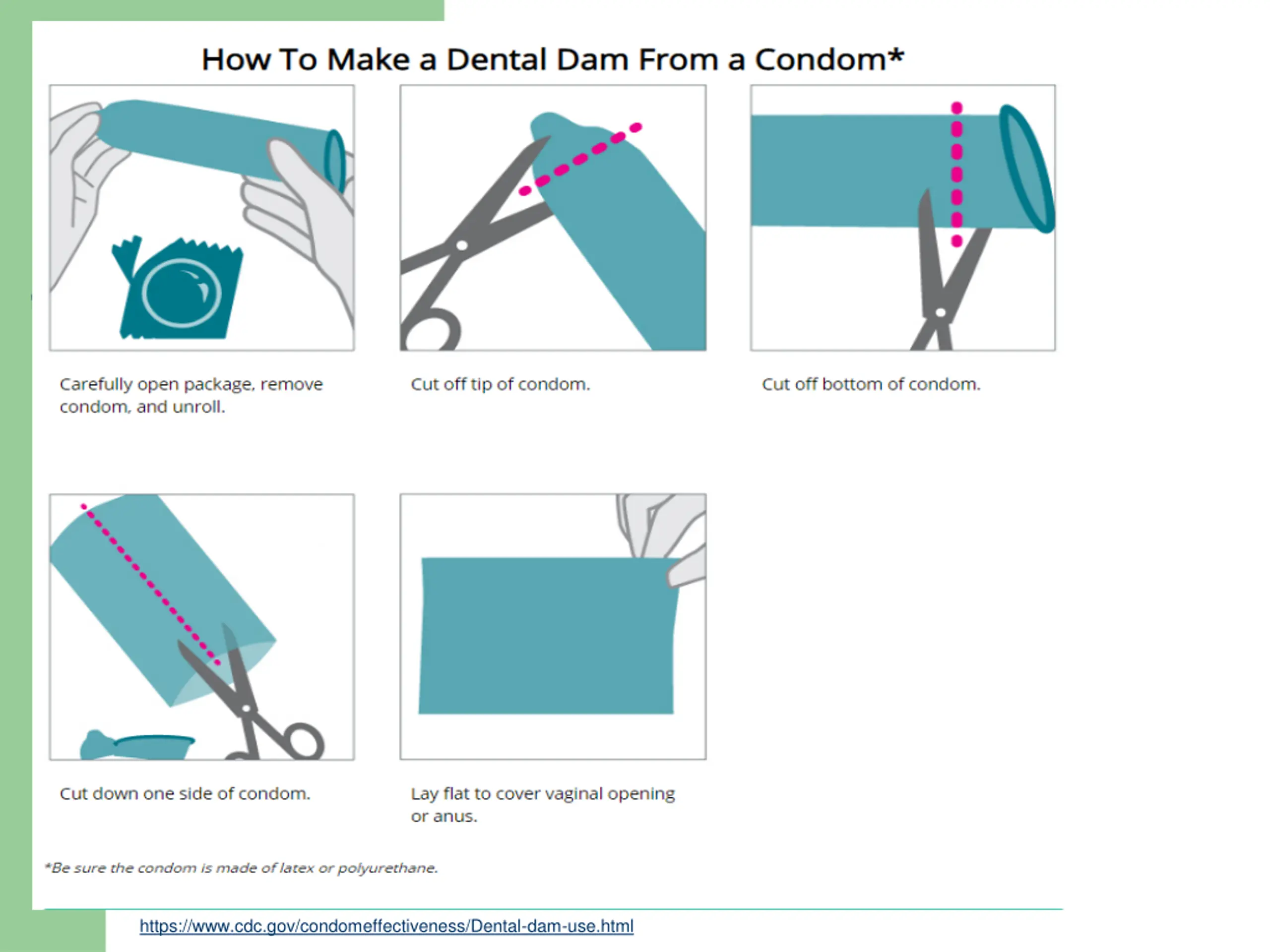 How To Make a Dental Dam From a Condom*

Carefully open package, remove condom, and unroll.

Cut off tip of condom.

Cut off bottom of condom.

Cut down one side of condom.

Lay flat to cover vaginal opening or anus.

*Be sure the condom is made of latex or polyurethane.

https://www.cdc.gov/condomeffectiveness/Dental-dam-use.html