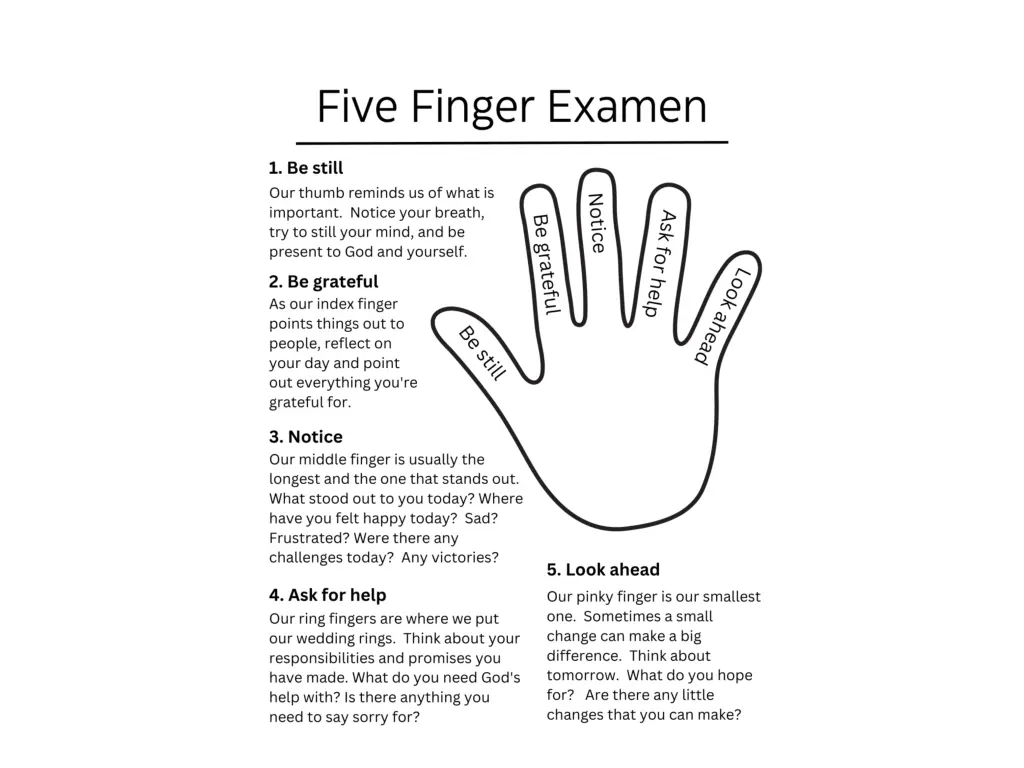 Five Finger Examen

1. Be still
Our thumb reminds us of what is important. Notice your breath, try to still your mind, and be present to God and yourself.

2. Be grateful
As our index finger points things out to people, reflect on your day and point out everything you're grateful for.

3. Notice
Our middle finger is usually the longest and the one that stands out. What stood out to you today? Where have you felt happy today? Sad? Frustrated? Were there any challenges today? Any victories?

4. Ask for help
Our ring fingers are where we put our wedding rings. Think about your responsibilities and promises you have made. What do you need God's help with? Is there anything you need to say sorry for?

Be still
Be grateful
Notice
Ask for help
Look ahead

5. Look ahead
Our pinky finger is our smallest one. Sometimes a small change can make a big difference. Think about tomorrow. What do you hope for? Are there any little changes that you can make?