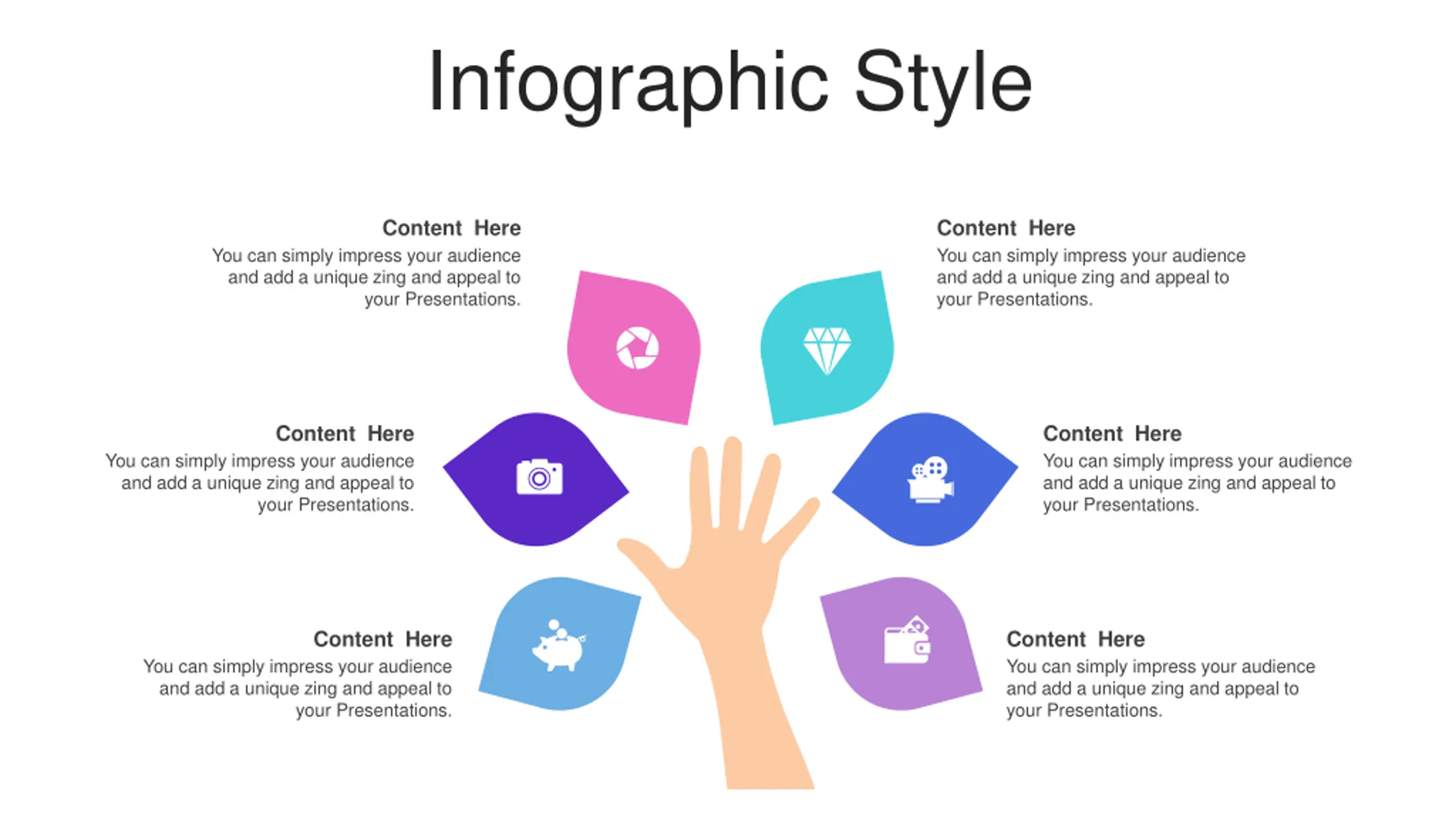 Infographic Style

Content Here
You can simply impress your audience and add a unique zing and appeal to your Presentations.

Content Here
You can simply impress your audience and add a unique zing and appeal to your Presentations.

Content Here
You can simply impress your audience and add a unique zing and appeal to your Presentations.

Content Here
You can simply impress your audience and add a unique zing and appeal to your Presentations.

Content Here
You can simply impress your audience and add a unique zing and appeal to your Presentations.

Content Here
You can simply impress your audience and add a unique zing and appeal to your Presentations.