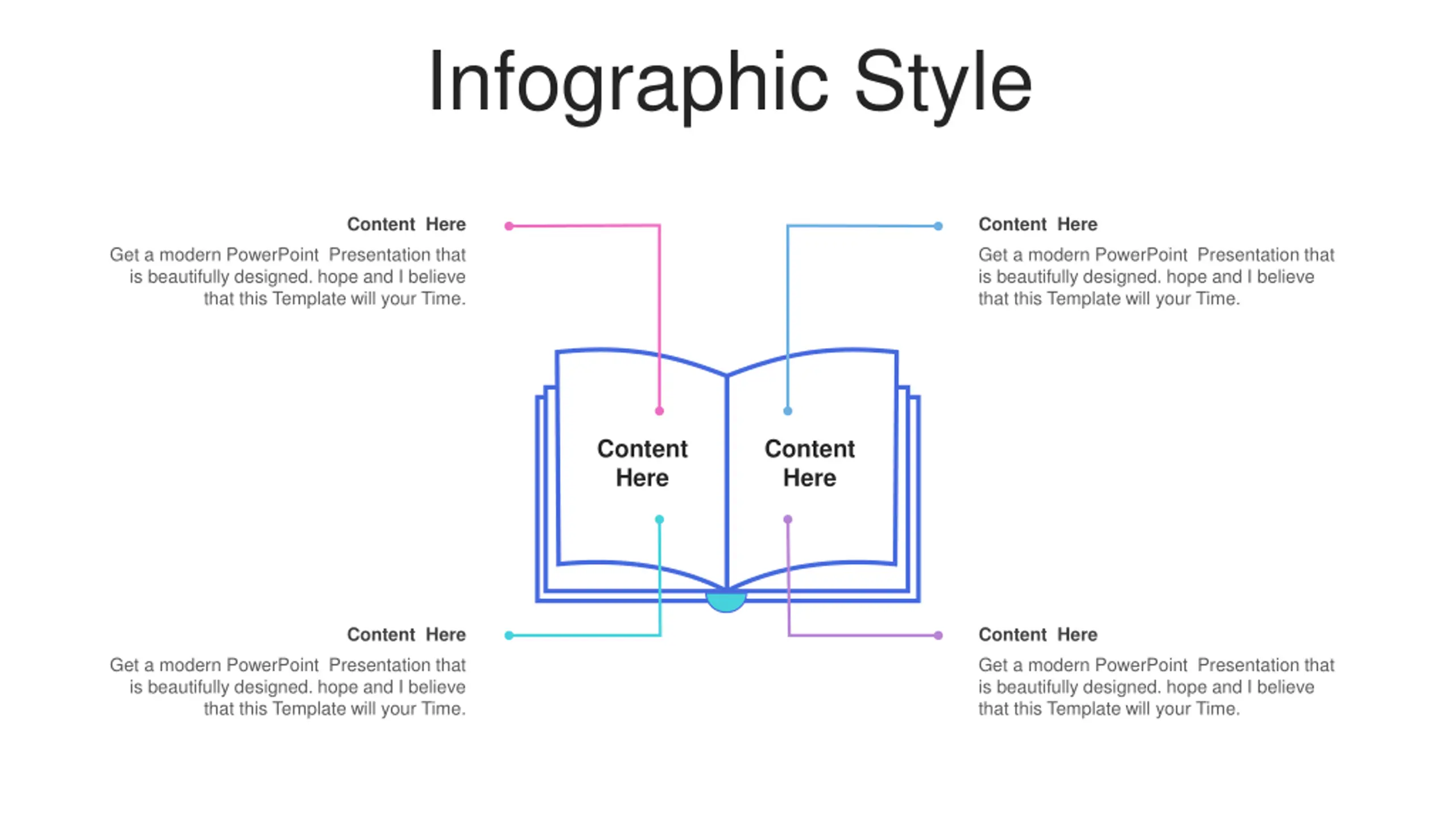 Infographic Style

Content Here
Get a modern PowerPoint Presentation that is beautifully designed. hope and I believe that this Template will your Time.

Content Here
Get a modern PowerPoint Presentation that is beautifully designed. hope and I believe that this Template will your Time.

Content Here

Content Here

Content Here
Get a modern PowerPoint Presentation that is beautifully designed. hope and I believe that this Template will your Time.

Content Here
Get a modern PowerPoint Presentation that is beautifully designed. hope and I believe that this Template will your Time.