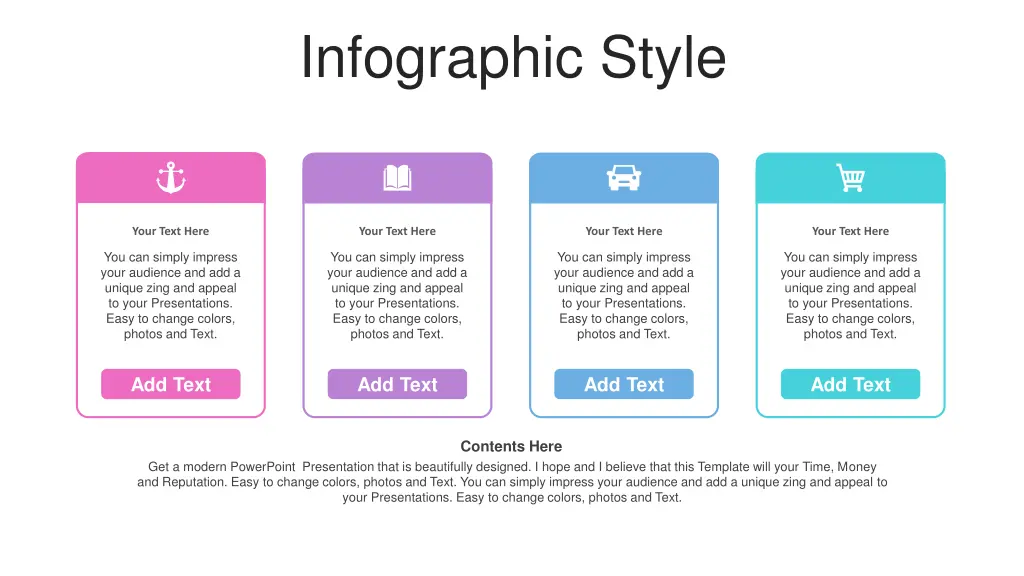 Infographic Style

Your Text Here

You can simply impress your audience and add a unique zing and appeal to your Presentations. Easy to change colors, photos and Text.

Add Text

Your Text Here

You can simply impress your audience and add a unique zing and appeal to your Presentations. Easy to change colors, photos and Text.

Add Text

Your Text Here

You can simply impress your audience and add a unique zing and appeal to your Presentations. Easy to change colors, photos and Text.

Add Text

Your Text Here

You can simply impress your audience and add a unique zing and appeal to your Presentations. Easy to change colors, photos and Text.

Add Text

Contents Here

Get a modern PowerPoint Presentation that is beautifully designed. I hope and I believe that this Template will your Time, Money and Reputation. Easy to change colors, photos and Text. You can simply impress your audience and add a unique zing and appeal to your Presentations. Easy to change colors, photos and Text.