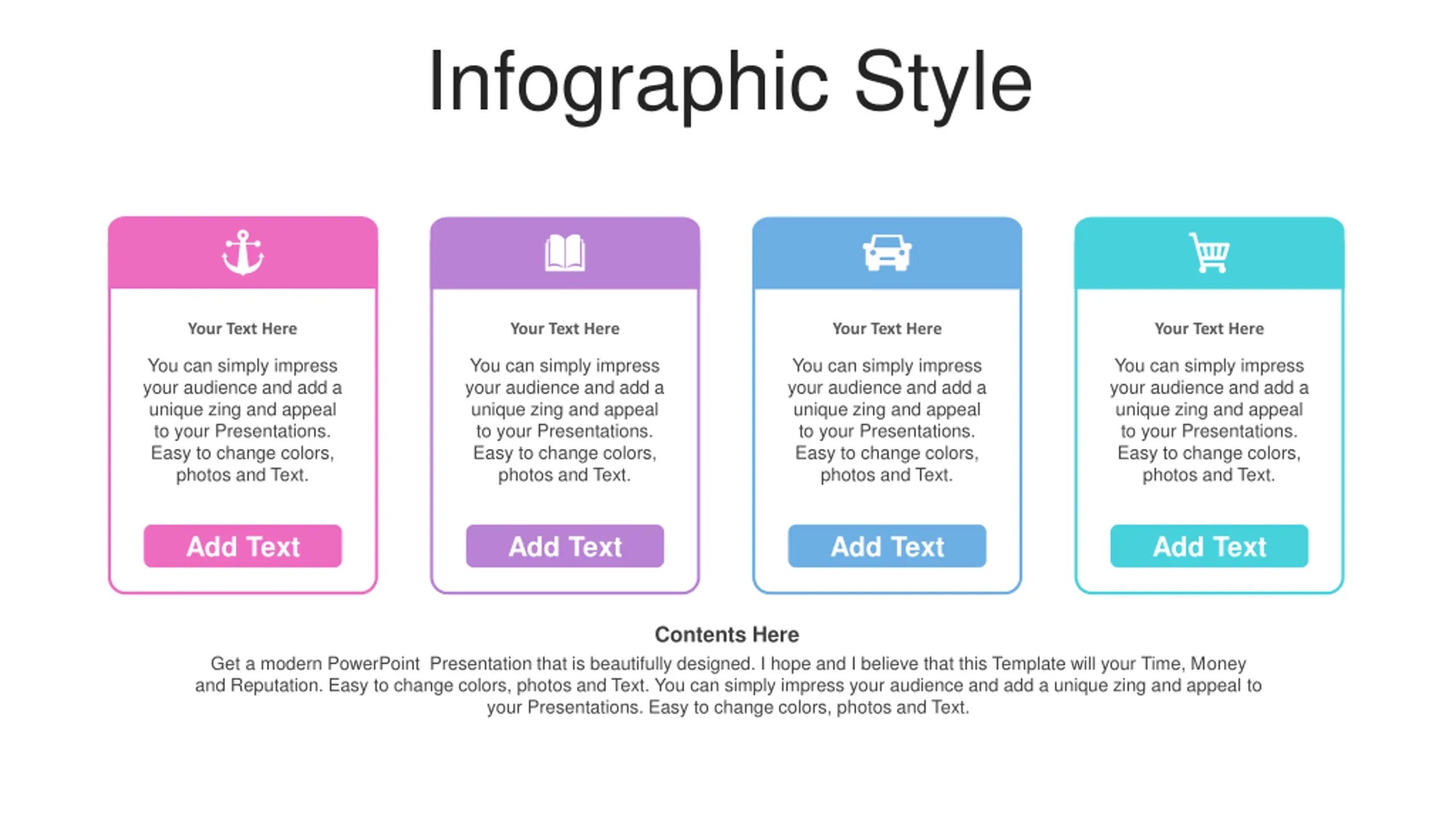 Infographic Style

Your Text Here

You can simply impress your audience and add a unique zing and appeal to your Presentations. Easy to change colors, photos and Text.

Add Text

Your Text Here

You can simply impress your audience and add a unique zing and appeal to your Presentations. Easy to change colors, photos and Text.

Add Text

Your Text Here

You can simply impress your audience and add a unique zing and appeal to your Presentations. Easy to change colors, photos and Text.

Add Text

Your Text Here

You can simply impress your audience and add a unique zing and appeal to your Presentations. Easy to change colors, photos and Text.

Add Text

Contents Here

Get a modern PowerPoint Presentation that is beautifully designed. I hope and I believe that this Template will your Time, Money and Reputation. Easy to change colors, photos and Text. You can simply impress your audience and add a unique zing and appeal to your Presentations. Easy to change colors, photos and Text.