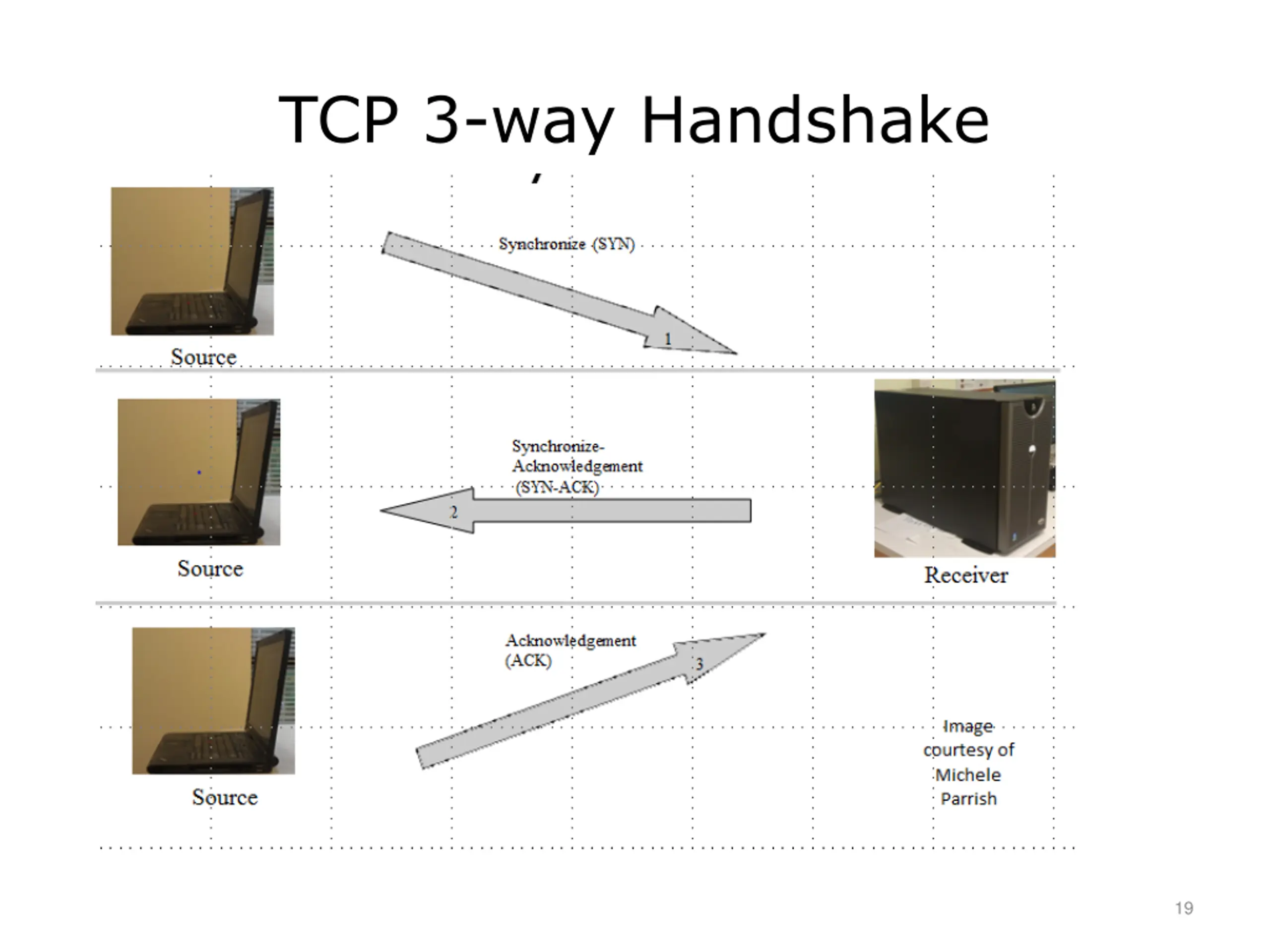 TCP 3-way Handshake

Synchronize (SYN)

1

Source

Synchronize-Acknowledgement (SYN-ACK)

2

Source

Receiver

Acknowledgement (ACK)

3

Source

Image courtesy of Michele Parrish

19