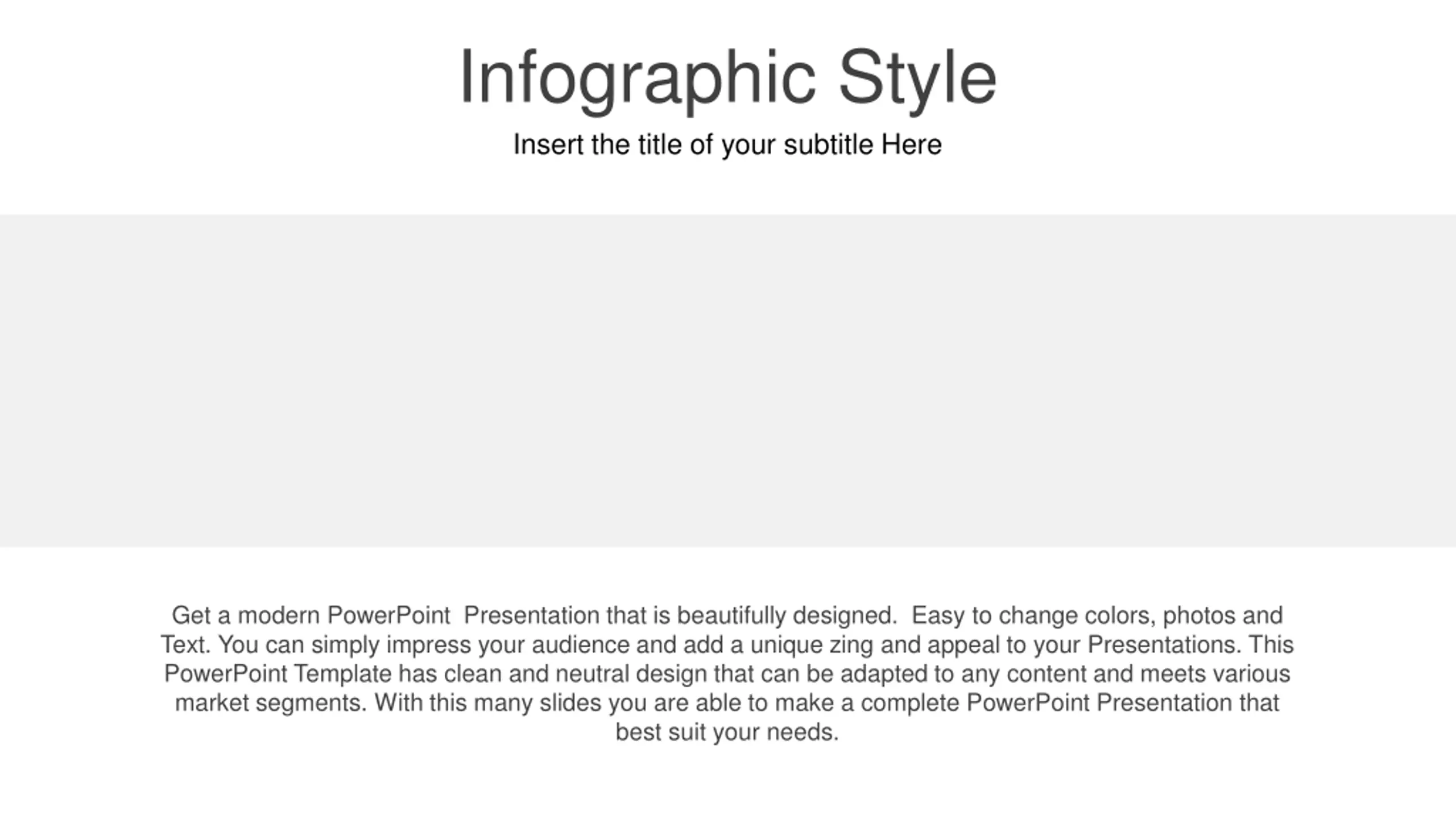 Infographic Style

Insert the title of your subtitle Here

Get a modern PowerPoint Presentation that is beautifully designed. Easy to change colors, photos and Text. You can simply impress your audience and add a unique zing and appeal to your Presentations. This PowerPoint Template has clean and neutral design that can be adapted to any content and meets various market segments. With this many slides you are able to make a complete PowerPoint Presentation that best suit your needs.