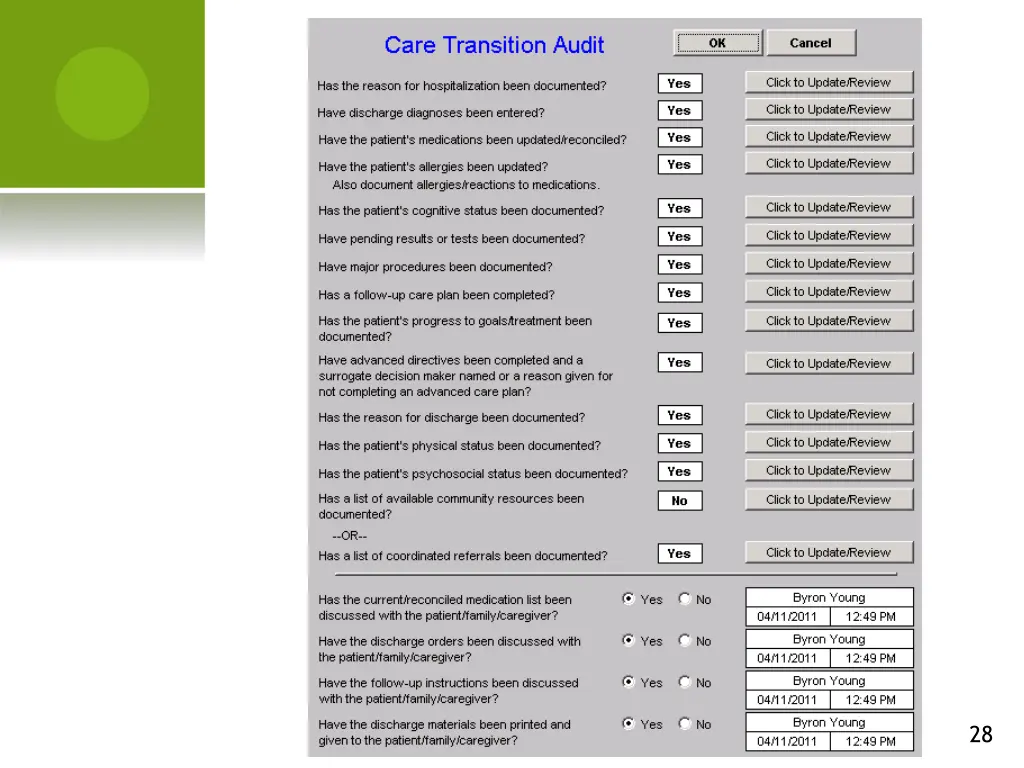 Care Transition Audit

OK

Cancel

Has the reason for hospitalization been documented? Yes Click to Update/Review

Have discharge diagnoses been entered? Yes Click to Update/Review

Have the patient's medications been updated/reconciled? Yes Click to Update/Review

Have the patient's allergies been updated? Yes Click to Update/Review
Also document allergies/reactions to medications.

Has the patient's cognitive status been documented? Yes Click to Update/Review

Have pending results or tests been documented? Yes Click to Update/Review

Have major procedures been documented? Yes Click to Update/Review

Has a follow-up care plan been completed? Yes Click to Update/Review

Has the patient's progress to goals/treatment been documented? Yes Click to Update/Review

Have advanced directives been completed and a surrogate decision maker named or a reason given for not completing an advanced care plan? Yes Click to Update/Review

Has the reason for discharge been documented? Yes Click to Update/Review

Has the patient's physical status been documented? Yes Click to Update/Review

Has the patient's psychosocial status been documented? Yes Click to Update/Review

Has a list of available community resources been documented? No Click to Update/Review

--OR--

Has a list of coordinated referrals been documented? Yes Click to Update/Review

Has the current/reconciled medication list been discussed with the patient/family/caregiver? Yes No Byron Young 04/11/2011 12:49 PM

Have the discharge orders been discussed with the patient/family/caregiver? Yes No Byron Young 04/11/2011 12:49 PM

Have the follow-up instructions been discussed with the patient/family/caregiver? Yes No Byron Young 04/11/2011 12:49 PM

Have the discharge materials been printed and given to the patient/family/caregiver? Yes No Byron Young 04/11/2011 12:49 PM

28