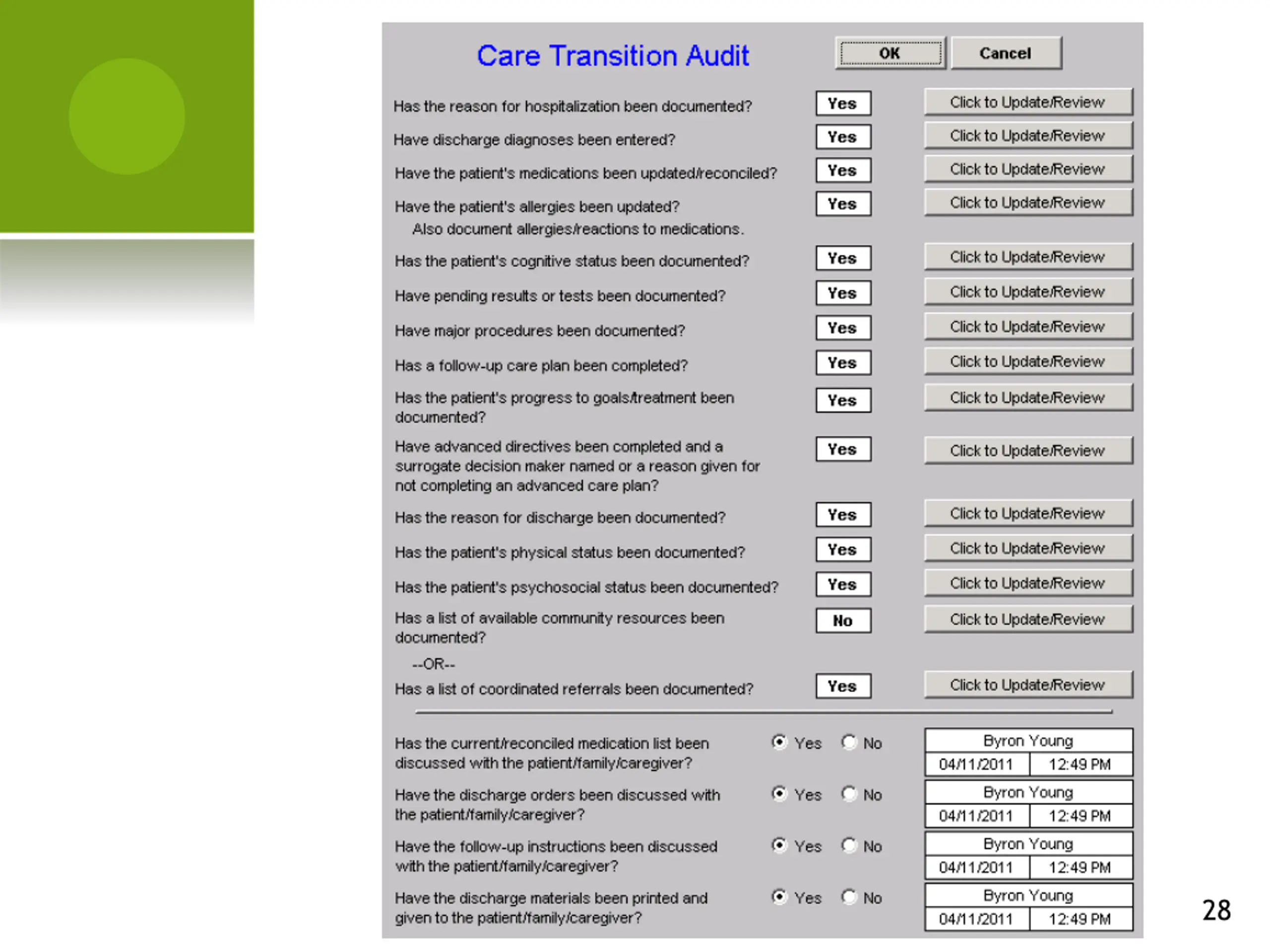 Care Transition Audit

OK Cancel

Has the reason for hospitalization been documented? Yes Click to Update/Review

Have discharge diagnoses been entered? Yes Click to Update/Review

Have the patient's medications been updated/reconciled? Yes Click to Update/Review

Have the patient's allergies been updated? Yes Click to Update/Review
Also document allergies/reactions to medications.

Has the patient's cognitive status been documented? Yes Click to Update/Review

Have pending results or tests been documented? Yes Click to Update/Review

Have major procedures been documented? Yes Click to Update/Review

Has a follow-up care plan been completed? Yes Click to Update/Review

Has the patient's progress to goals/treatment been documented? Yes Click to Update/Review

Have advanced directives been completed and a surrogate decision maker named or a reason given for not completing an advanced care plan? Yes Click to Update/Review

Has the reason for discharge been documented? Yes Click to Update/Review

Has the patient's physical status been documented? Yes Click to Update/Review

Has the patient's psychosocial status been documented? Yes Click to Update/Review

Has a list of available community resources been documented? No Click to Update/Review

--OR--

Has a list of coordinated referrals been documented? Yes Click to Update/Review

Has the current/reconciled medication list been discussed with the patient/family/caregiver? Yes No Byron Young 04/11/2011 12:49 PM

Have the discharge orders been discussed with the patient/family/caregiver? Yes No Byron Young 04/11/2011 12:49 PM

Have the follow-up instructions been discussed with the patient/family/caregiver? Yes No Byron Young 04/11/2011 12:49 PM

Have the discharge materials been printed and given to the patient/family/caregiver? Yes No Byron Young 04/11/2011 12:49 PM

28