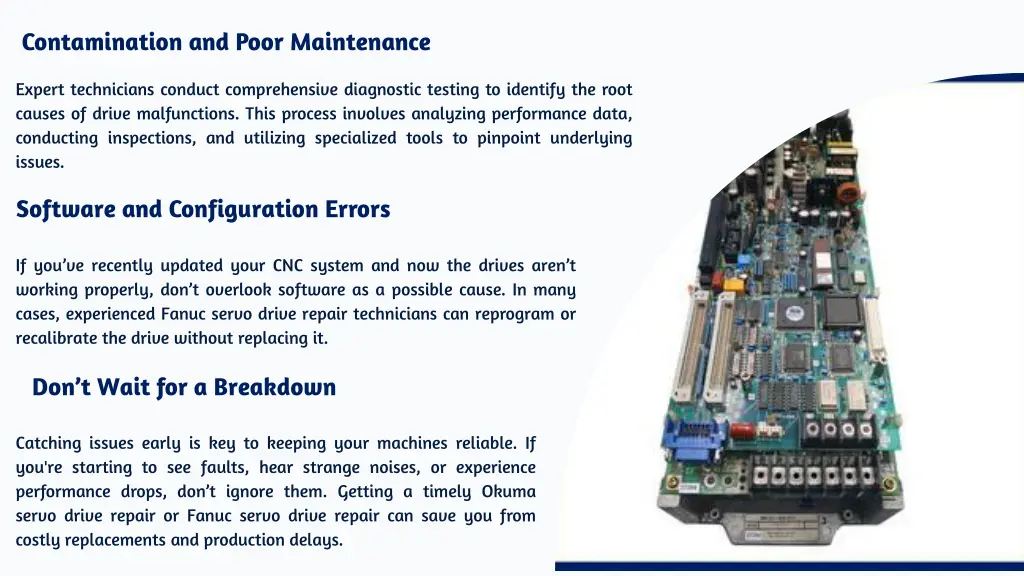 Contamination and Poor Maintenance

Expert technicians conduct comprehensive diagnostic testing to identify the root causes of drive malfunctions. This process involves analyzing performance data, conducting inspections, and utilizing specialized tools to pinpoint underlying issues.

Software and Configuration Errors

If you've recently updated your CNC system and now the drives aren't working properly, don't overlook software as a possible cause. In many cases, experienced Fanuc servo drive repair technicians can reprogram or recalibrate the drive without replacing it.

Don't Wait for a Breakdown

Catching issues early is key to keeping your machines reliable. If you're starting to see faults, hear strange noises, or experience performance drops, don't ignore them. Getting a timely Okuma servo drive repair or Fanuc servo drive repair can save you from costly replacements and production delays.