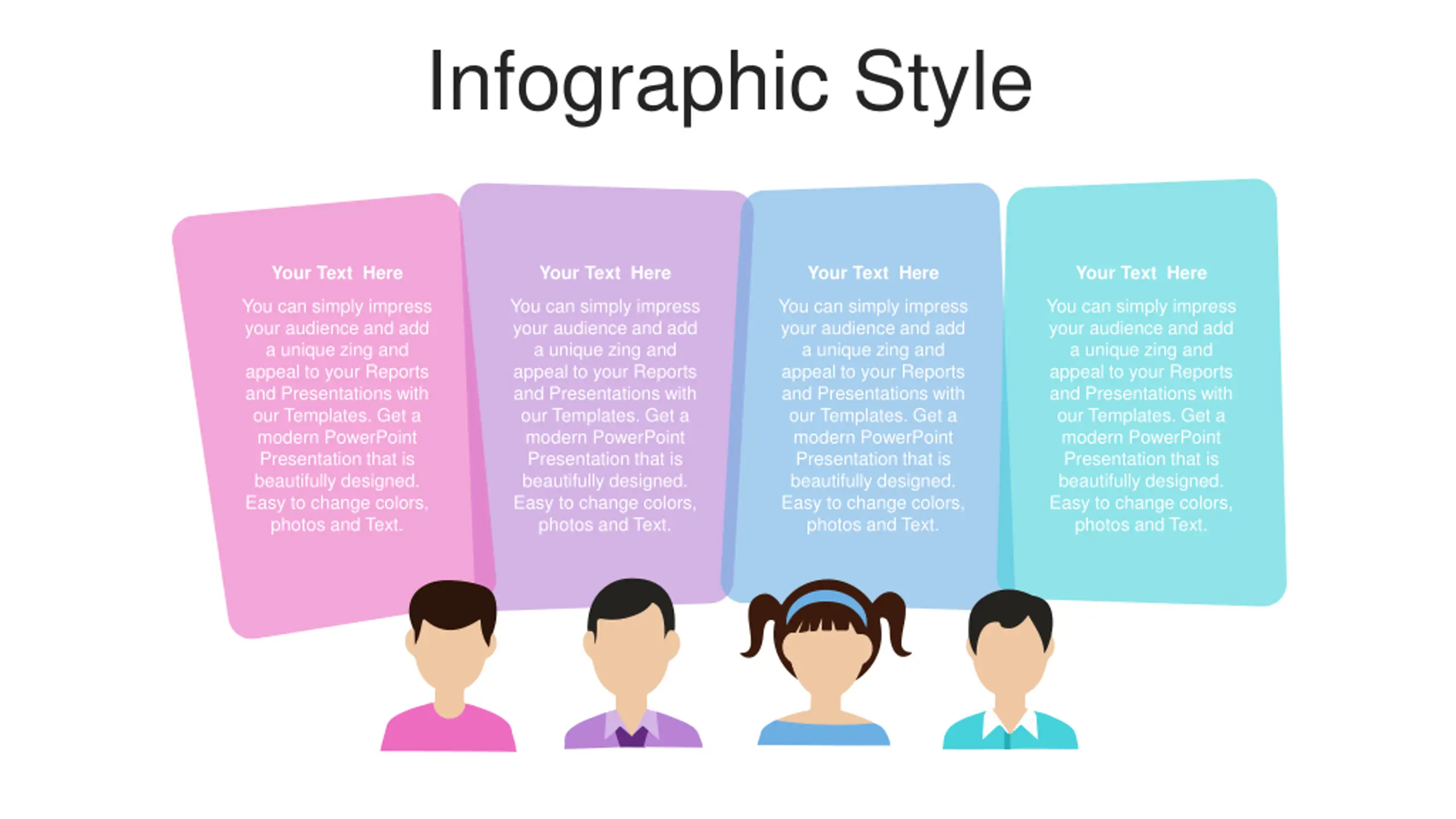 Infographic Style

Your Text Here

You can simply impress your audience and add a unique zing and appeal to your Reports and Presentations with our Templates. Get a modern PowerPoint Presentation that is beautifully designed. Easy to change colors, photos and Text.

Your Text Here

You can simply impress your audience and add a unique zing and appeal to your Reports and Presentations with our Templates. Get a modern PowerPoint Presentation that is beautifully designed. Easy to change colors, photos and Text.

Your Text Here

You can simply impress your audience and add a unique zing and appeal to your Reports and Presentations with our Templates. Get a modern PowerPoint Presentation that is beautifully designed. Easy to change colors, photos and Text.

Your Text Here

You can simply impress your audience and add a unique zing and appeal to your Reports and Presentations with our Templates. Get a modern PowerPoint Presentation that is beautifully designed. Easy to change colors, photos and Text.