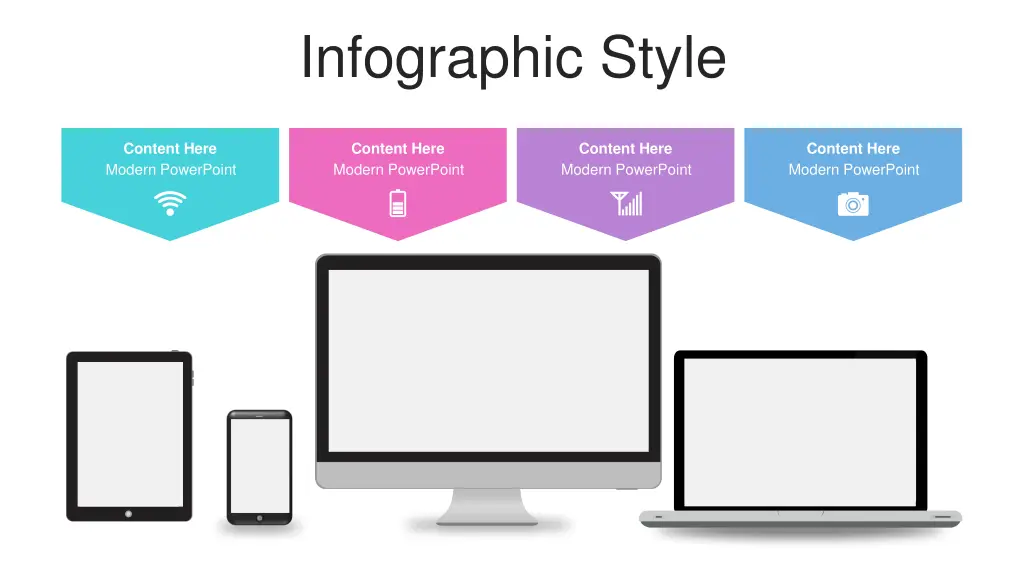 Infographic Style

Content Here
Modern PowerPoint

Content Here
Modern PowerPoint

Content Here
Modern PowerPoint

Content Here
Modern PowerPoint