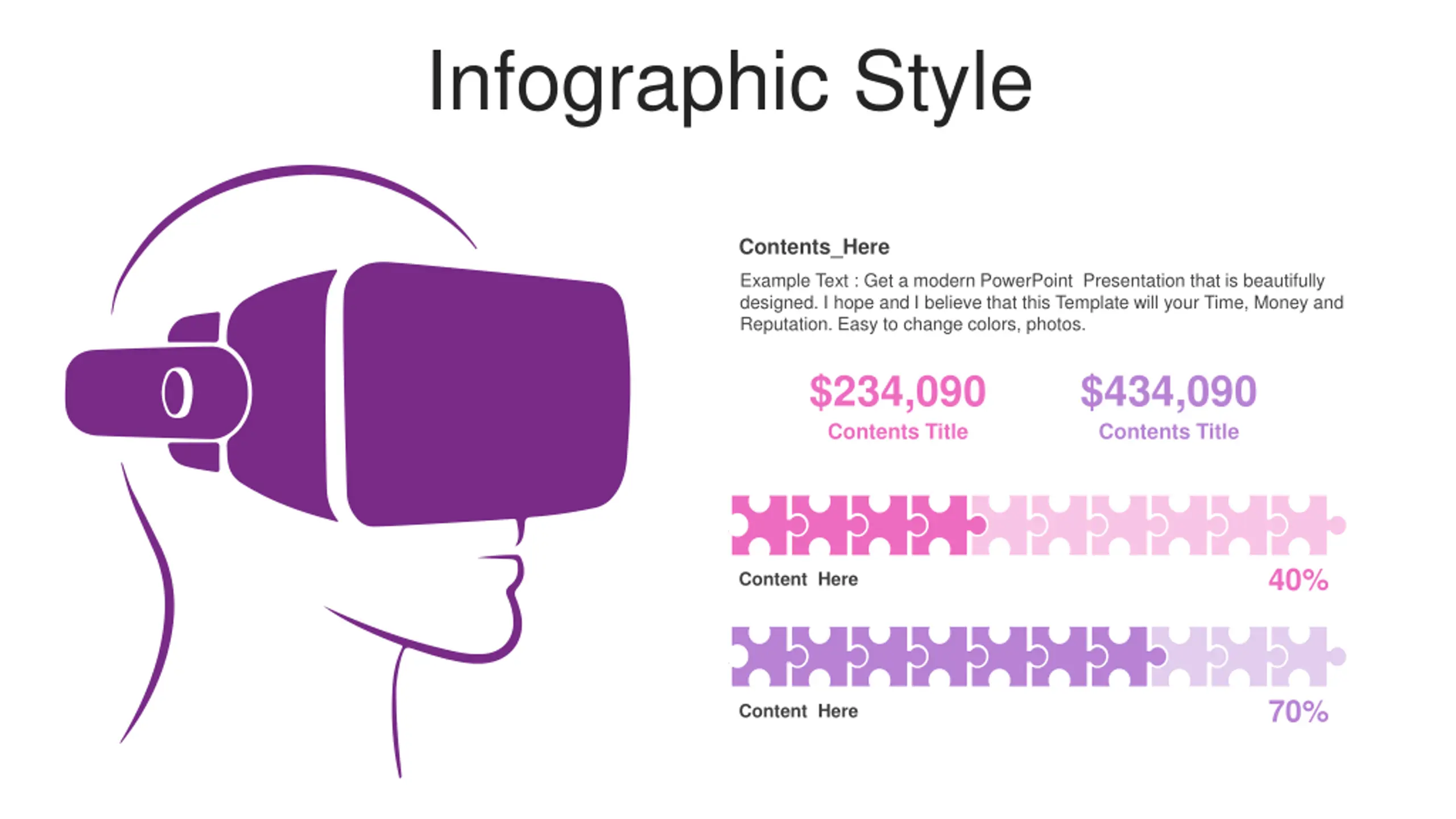 Infographic Style

Contents_Here

Example Text : Get a modern PowerPoint Presentation that is beautifully designed. I hope and I believe that this Template will your Time, Money and Reputation. Easy to change colors, photos.

$234,090
Contents Title

$434,090
Contents Title

Content Here
40%

Content Here
70%