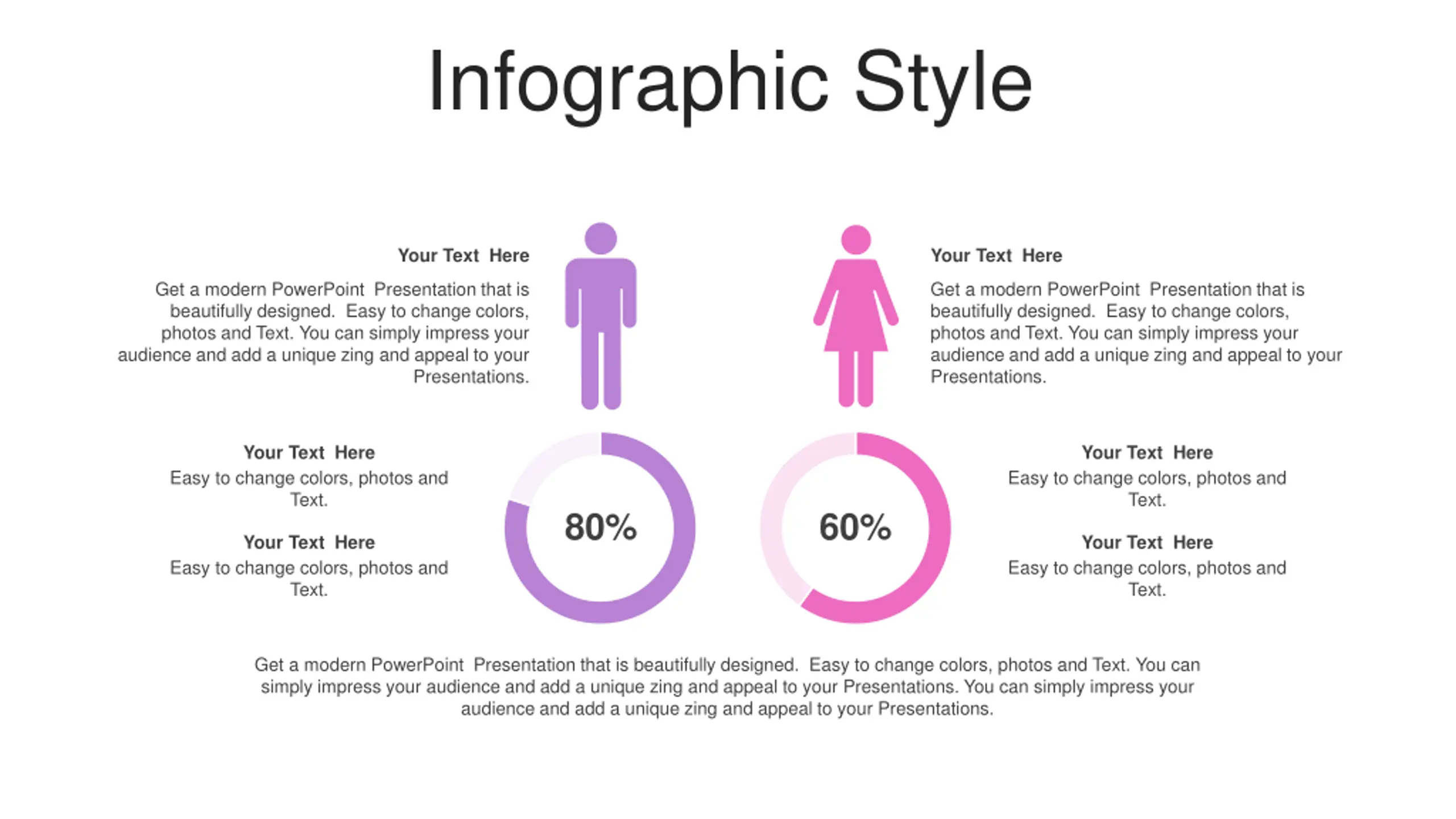 Infographic Style

Your Text Here

Get a modern PowerPoint Presentation that is beautifully designed. Easy to change colors, photos and Text. You can simply impress your audience and add a unique zing and appeal to your Presentations.

Your Text Here

Get a modern PowerPoint Presentation that is beautifully designed. Easy to change colors, photos and Text. You can simply impress your audience and add a unique zing and appeal to your Presentations.

Your Text Here
Easy to change colors, photos and Text.

Your Text Here
Easy to change colors, photos and Text.

80%

60%

Your Text Here
Easy to change colors, photos and Text.

Your Text Here
Easy to change colors, photos and Text.

Get a modern PowerPoint Presentation that is beautifully designed. Easy to change colors, photos and Text. You can simply impress your audience and add a unique zing and appeal to your Presentations. You can simply impress your audience and add a unique zing and appeal to your Presentations.