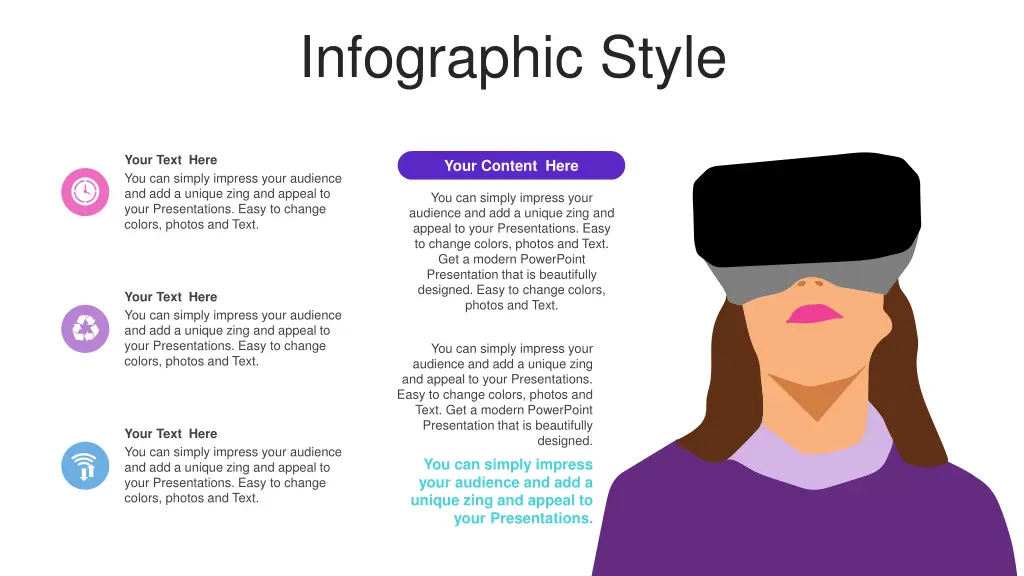 Infographic Style

Your Text Here
You can simply impress your audience and add a unique zing and appeal to your Presentations. Easy to change colors, photos and Text.

Your Text Here
You can simply impress your audience and add a unique zing and appeal to your Presentations. Easy to change colors, photos and Text.

Your Text Here
You can simply impress your audience and add a unique zing and appeal to your Presentations. Easy to change colors, photos and Text.

Your Content Here

You can simply impress your audience and add a unique zing and appeal to your Presentations. Easy to change colors, photos and Text. Get a modern PowerPoint Presentation that is beautifully designed. Easy to change colors, photos and Text.

You can simply impress your audience and add a unique zing and appeal to your Presentations. Easy to change colors, photos and Text. Get a modern PowerPoint Presentation that is beautifully designed.

You can simply impress your audience and add a unique zing and appeal to your Presentations.