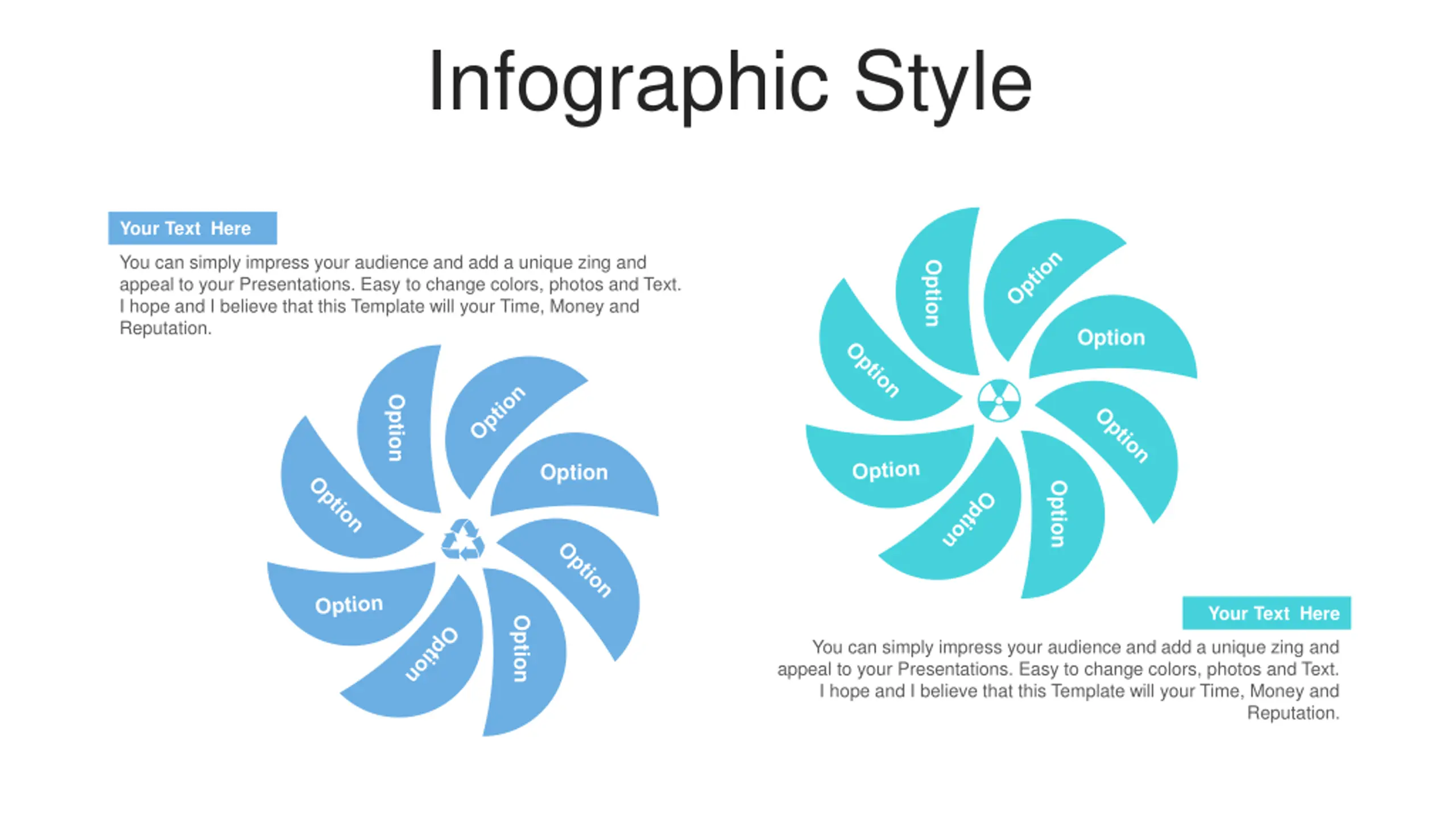 Infographic Style

Your Text Here

You can simply impress your audience and add a unique zing and appeal to your Presentations. Easy to change colors, photos and Text. I hope and I believe that this Template will your Time, Money and Reputation.

Option
Option
Option
Option
Option
Option
Option
Option

Option
Option
Option
Option
Option
Option
Option
Option

Your Text Here

You can simply impress your audience and add a unique zing and appeal to your Presentations. Easy to change colors, photos and Text. I hope and I believe that this Template will your Time, Money and Reputation.