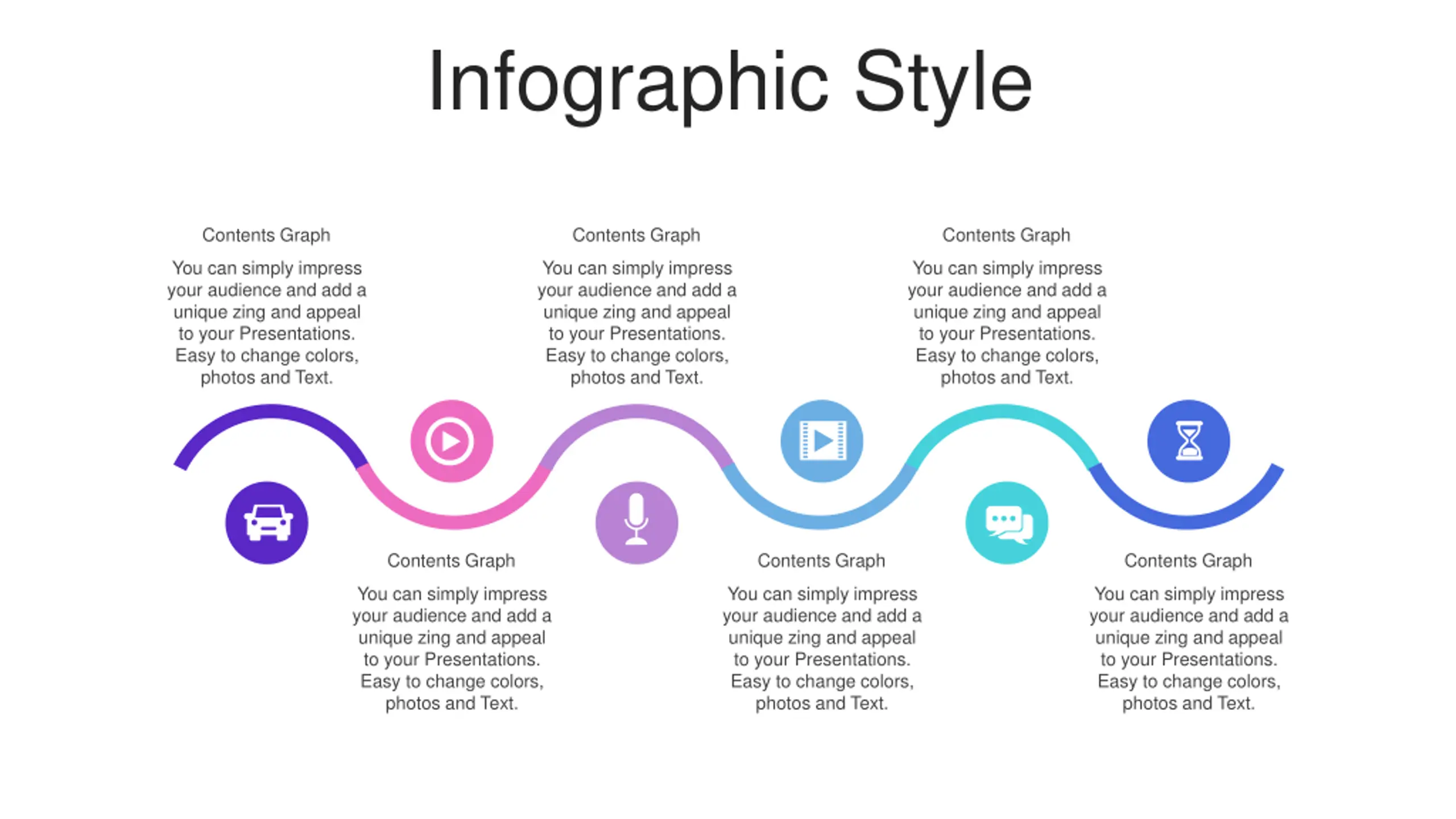 Infographic Style

Contents Graph

You can simply impress your audience and add a unique zing and appeal to your Presentations. Easy to change colors, photos and Text.

Contents Graph

You can simply impress your audience and add a unique zing and appeal to your Presentations. Easy to change colors, photos and Text.

Contents Graph

You can simply impress your audience and add a unique zing and appeal to your Presentations. Easy to change colors, photos and Text.

Contents Graph

You can simply impress your audience and add a unique zing and appeal to your Presentations. Easy to change colors, photos and Text.

Contents Graph

You can simply impress your audience and add a unique zing and appeal to your Presentations. Easy to change colors, photos and Text.

Contents Graph

You can simply impress your audience and add a unique zing and appeal to your Presentations. Easy to change colors, photos and Text.