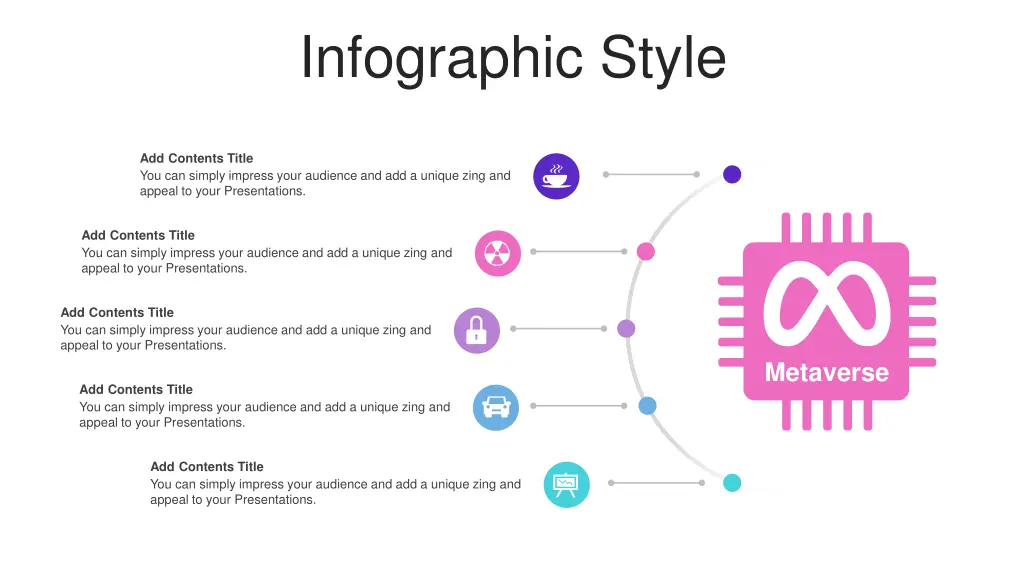 Infographic Style

Add Contents Title
You can simply impress your audience and add a unique zing and appeal to your Presentations.

Add Contents Title
You can simply impress your audience and add a unique zing and appeal to your Presentations.

Add Contents Title
You can simply impress your audience and add a unique zing and appeal to your Presentations.

Add Contents Title
You can simply impress your audience and add a unique zing and appeal to your Presentations.

Add Contents Title
You can simply impress your audience and add a unique zing and appeal to your Presentations.

Metaverse