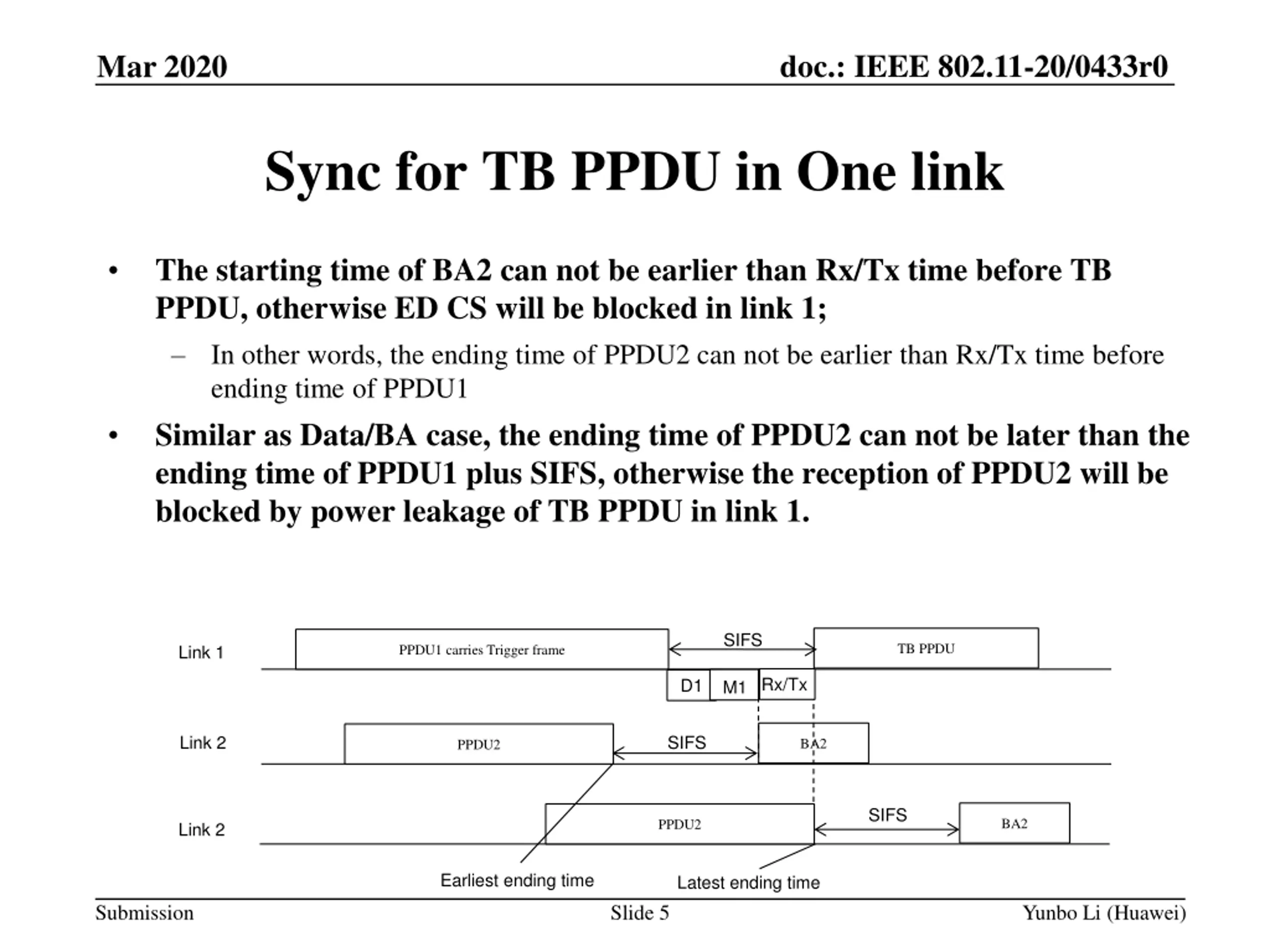 Mar 2020

doc.: IEEE 802.11-20/0433r0

Sync for TB PPDU in One link

• The starting time of BA2 can not be earlier than Rx/Tx time before TB PPDU, otherwise ED CS will be blocked in link 1;

– In other words, the ending time of PPDU2 can not be earlier than Rx/Tx time before ending time of PPDU1

• Similar as Data/BA case, the ending time of PPDU2 can not be later than the ending time of PPDU1 plus SIFS, otherwise the reception of PPDU2 will be blocked by power leakage of TB PPDU in link 1.

Link 1

PPDU1 carries Trigger frame

SIFS

TB PPDU

D1

M1

Rx/Tx

Link 2

PPDU2

SIFS

BA2

Link 2

PPDU2

SIFS

BA2

Earliest ending time

Latest ending time

Submission

Slide 5

Yunbo Li (Huawei)