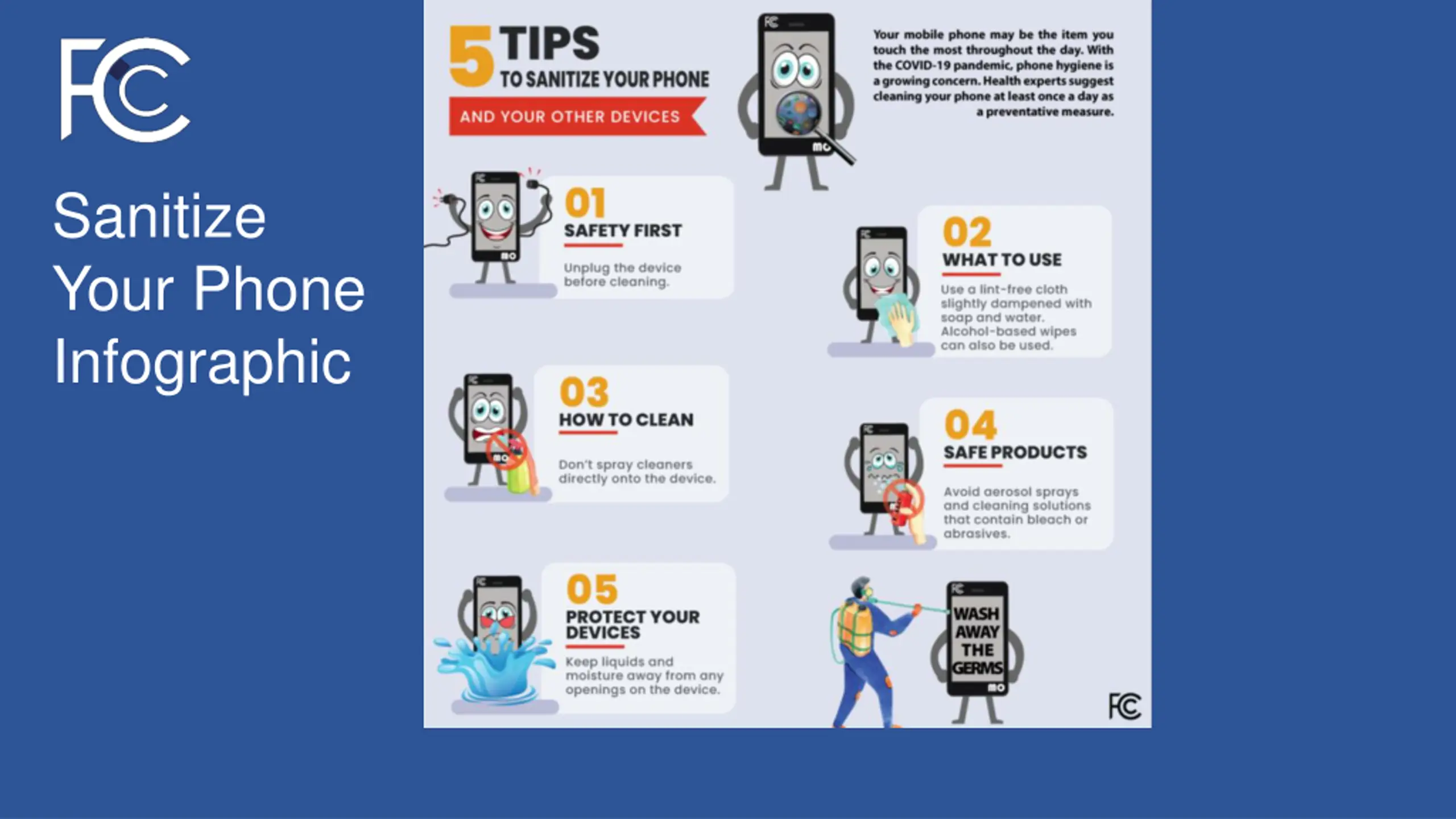 FCC

Sanitize Your Phone Infographic

5 TIPS TO SANITIZE YOUR PHONE

AND YOUR OTHER DEVICES

Your mobile phone may be the item you touch the most throughout the day. With the COVID-19 pandemic, phone hygiene is a growing concern. Health experts suggest cleaning your phone at least once a day as a preventative measure.

01
SAFETY FIRST
Unplug the device before cleaning.

02
WHAT TO USE
Use a lint-free cloth slightly dampened with soap and water. Alcohol-based wipes can also be used.

03
HOW TO CLEAN
Don't spray cleaners directly onto the device.

04
SAFE PRODUCTS
Avoid aerosol sprays and cleaning solutions that contain bleach or abrasives.

05
PROTECT YOUR DEVICES
Keep liquids and moisture away from any openings on the device.

WASH AWAY THE GERMS

FCC