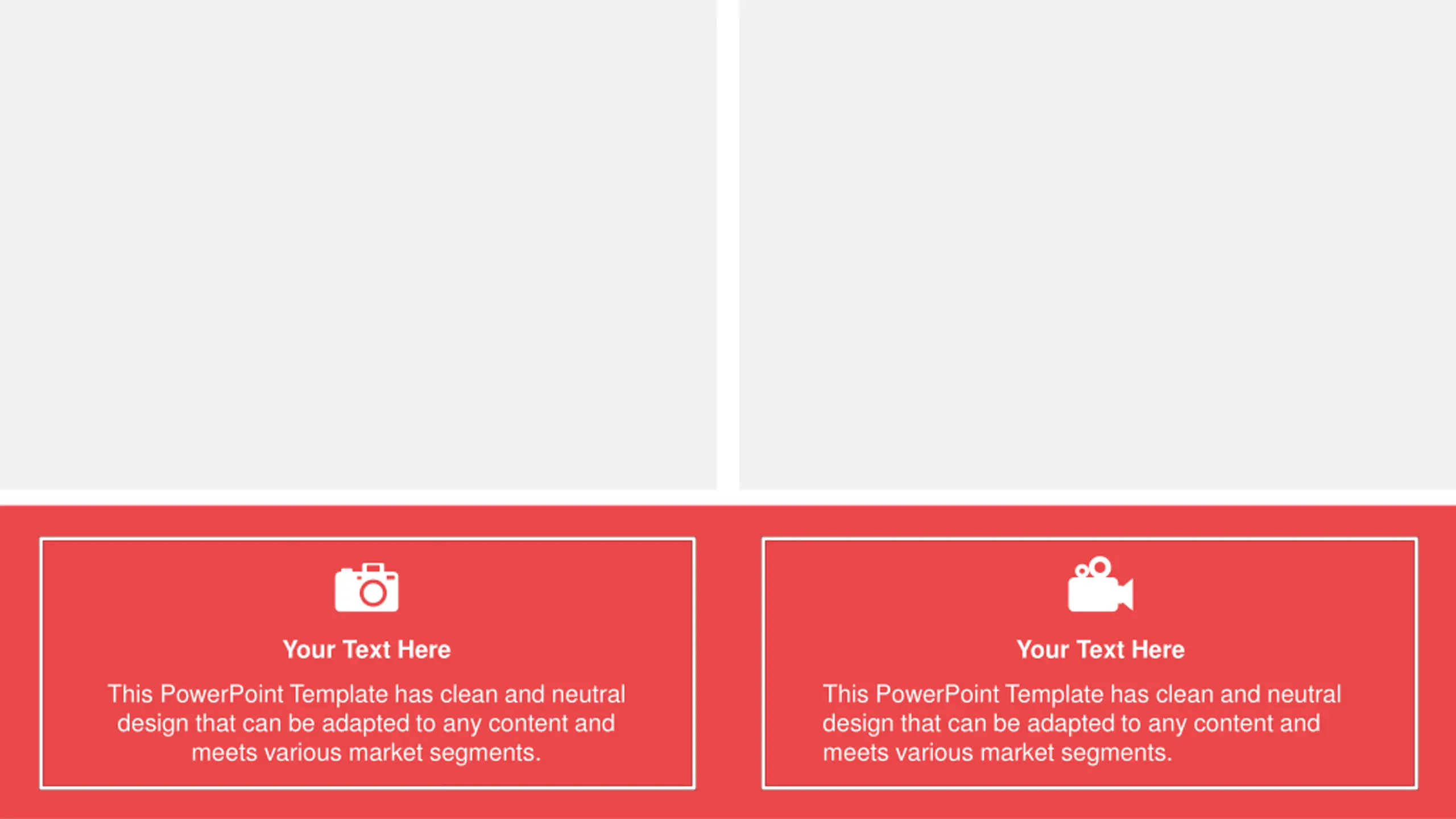 Your Text Here

This PowerPoint Template has clean and neutral design that can be adapted to any content and meets various market segments.

Your Text Here

This PowerPoint Template has clean and neutral design that can be adapted to any content and meets various market segments.