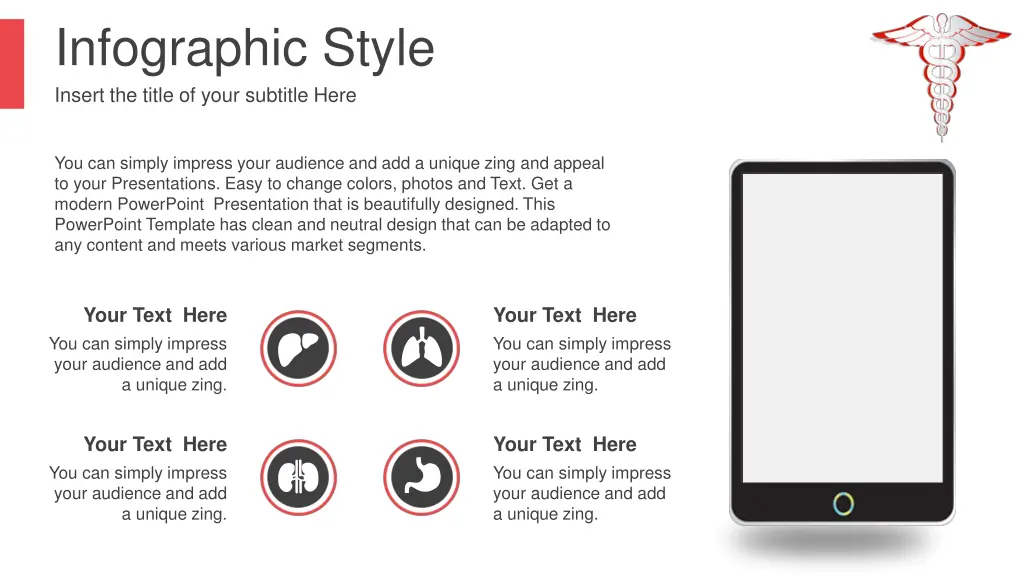 Infographic Style

Insert the title of your subtitle Here

You can simply impress your audience and add a unique zing and appeal to your Presentations. Easy to change colors, photos and Text. Get a modern PowerPoint Presentation that is beautifully designed. This PowerPoint Template has clean and neutral design that can be adapted to any content and meets various market segments.

Your Text Here

You can simply impress your audience and add a unique zing.

Your Text Here

You can simply impress your audience and add a unique zing.

Your Text Here

You can simply impress your audience and add a unique zing.

Your Text Here

You can simply impress your audience and add a unique zing.