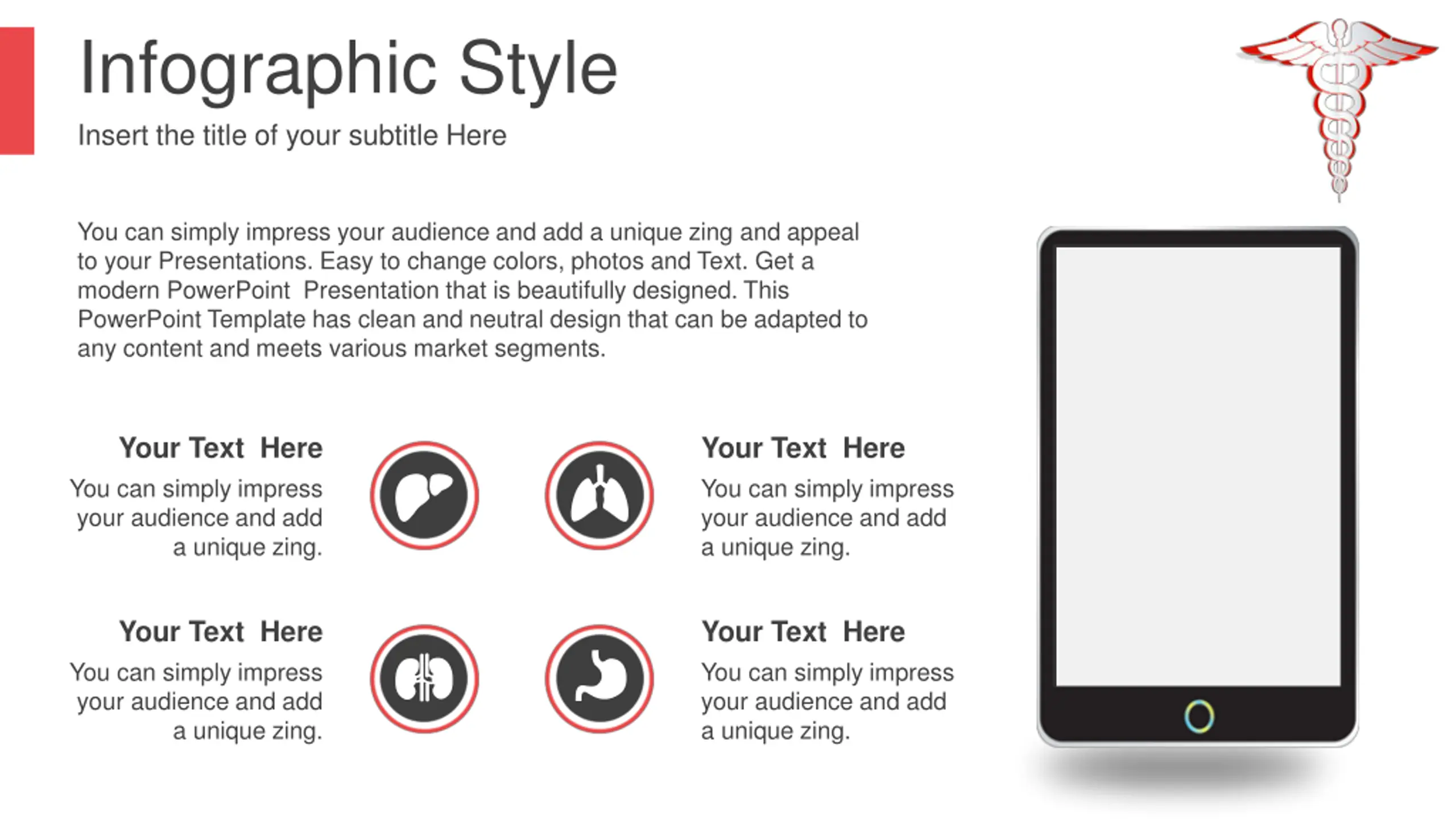 Infographic Style

Insert the title of your subtitle Here

You can simply impress your audience and add a unique zing and appeal to your Presentations. Easy to change colors, photos and Text. Get a modern PowerPoint Presentation that is beautifully designed. This PowerPoint Template has clean and neutral design that can be adapted to any content and meets various market segments.

Your Text Here

You can simply impress your audience and add a unique zing.

Your Text Here

You can simply impress your audience and add a unique zing.

Your Text Here

You can simply impress your audience and add a unique zing.

Your Text Here

You can simply impress your audience and add a unique zing.