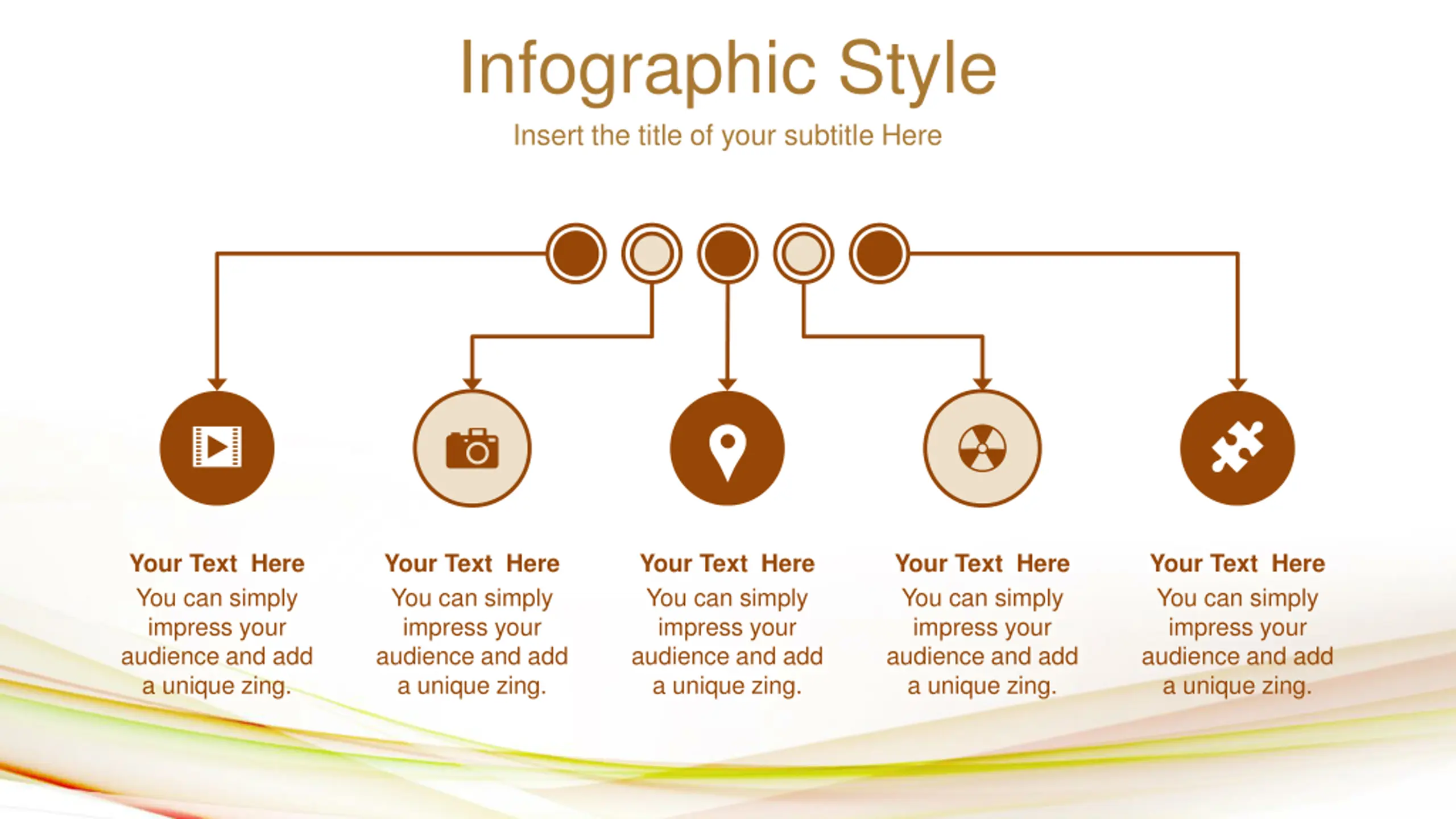 Infographic Style

Insert the title of your subtitle Here

Your Text Here
You can simply impress your audience and add a unique zing.

Your Text Here
You can simply impress your audience and add a unique zing.

Your Text Here
You can simply impress your audience and add a unique zing.

Your Text Here
You can simply impress your audience and add a unique zing.

Your Text Here
You can simply impress your audience and add a unique zing.