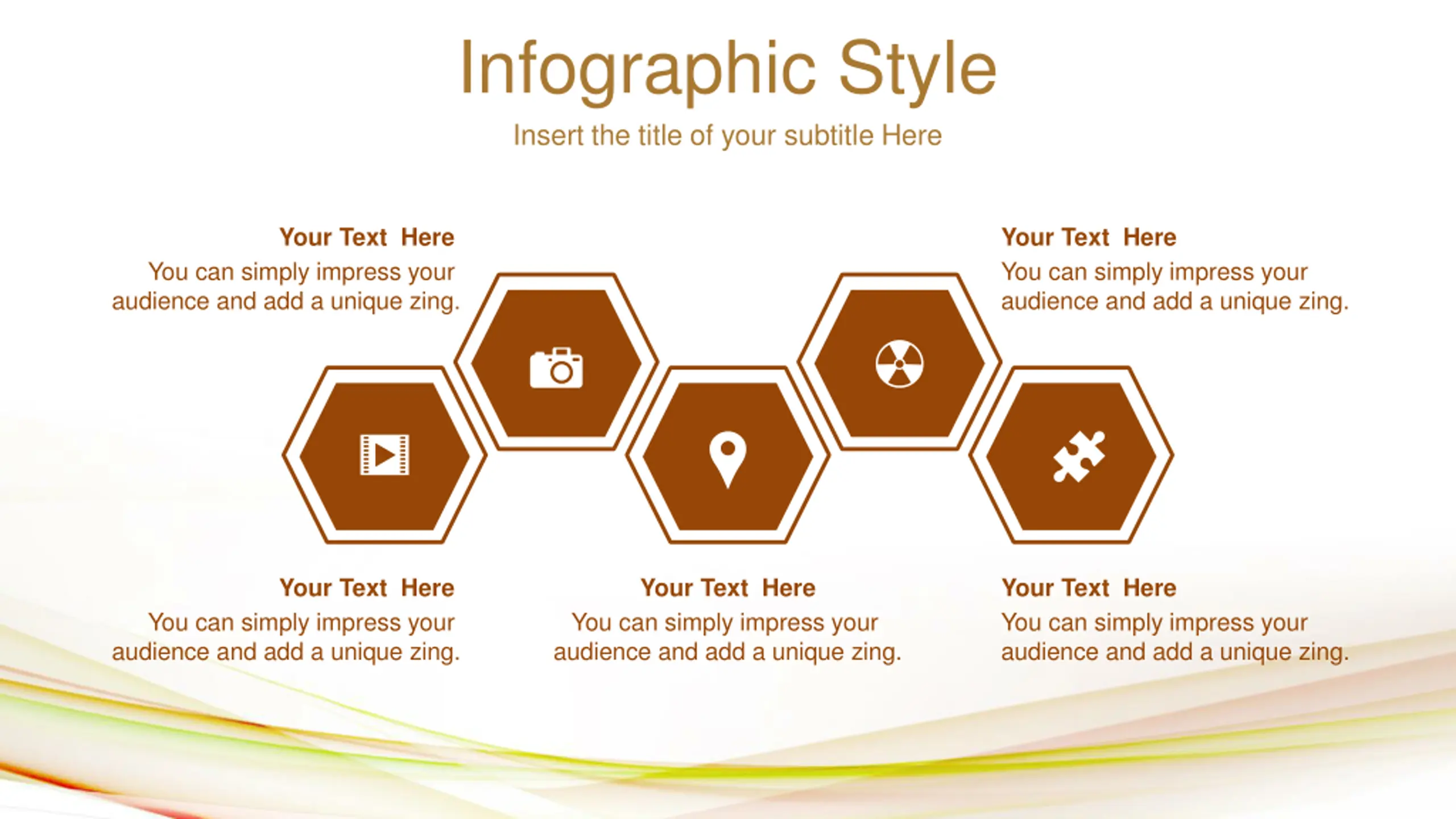 Infographic Style

Insert the title of your subtitle Here

Your Text Here
You can simply impress your audience and add a unique zing.

Your Text Here
You can simply impress your audience and add a unique zing.

Your Text Here
You can simply impress your audience and add a unique zing.

Your Text Here
You can simply impress your audience and add a unique zing.

Your Text Here
You can simply impress your audience and add a unique zing.