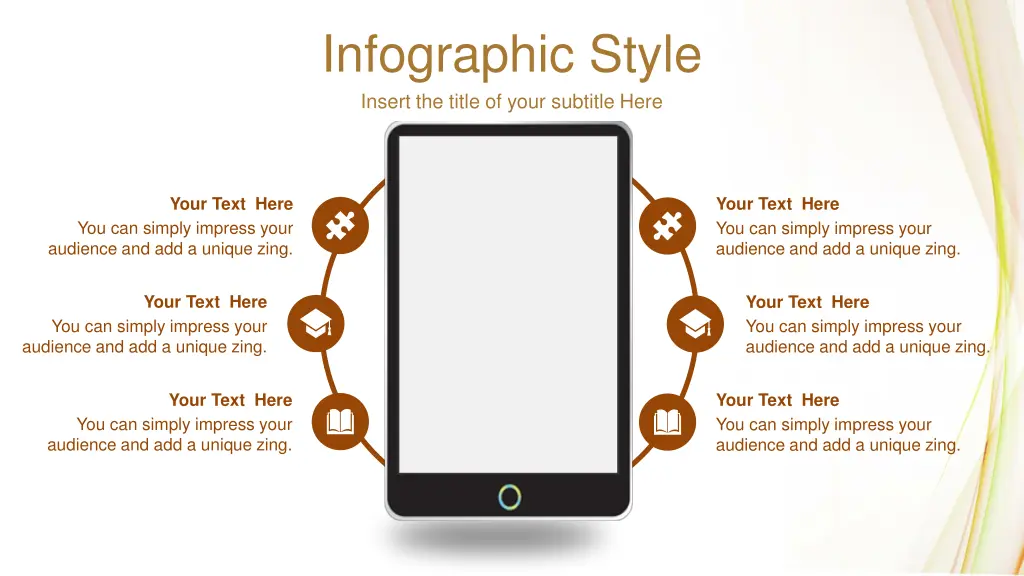 Infographic Style

Insert the title of your subtitle Here

Your Text Here
You can simply impress your audience and add a unique zing.

Your Text Here
You can simply impress your audience and add a unique zing.

Your Text Here
You can simply impress your audience and add a unique zing.

Your Text Here
You can simply impress your audience and add a unique zing.

Your Text Here
You can simply impress your audience and add a unique zing.

Your Text Here
You can simply impress your audience and add a unique zing.