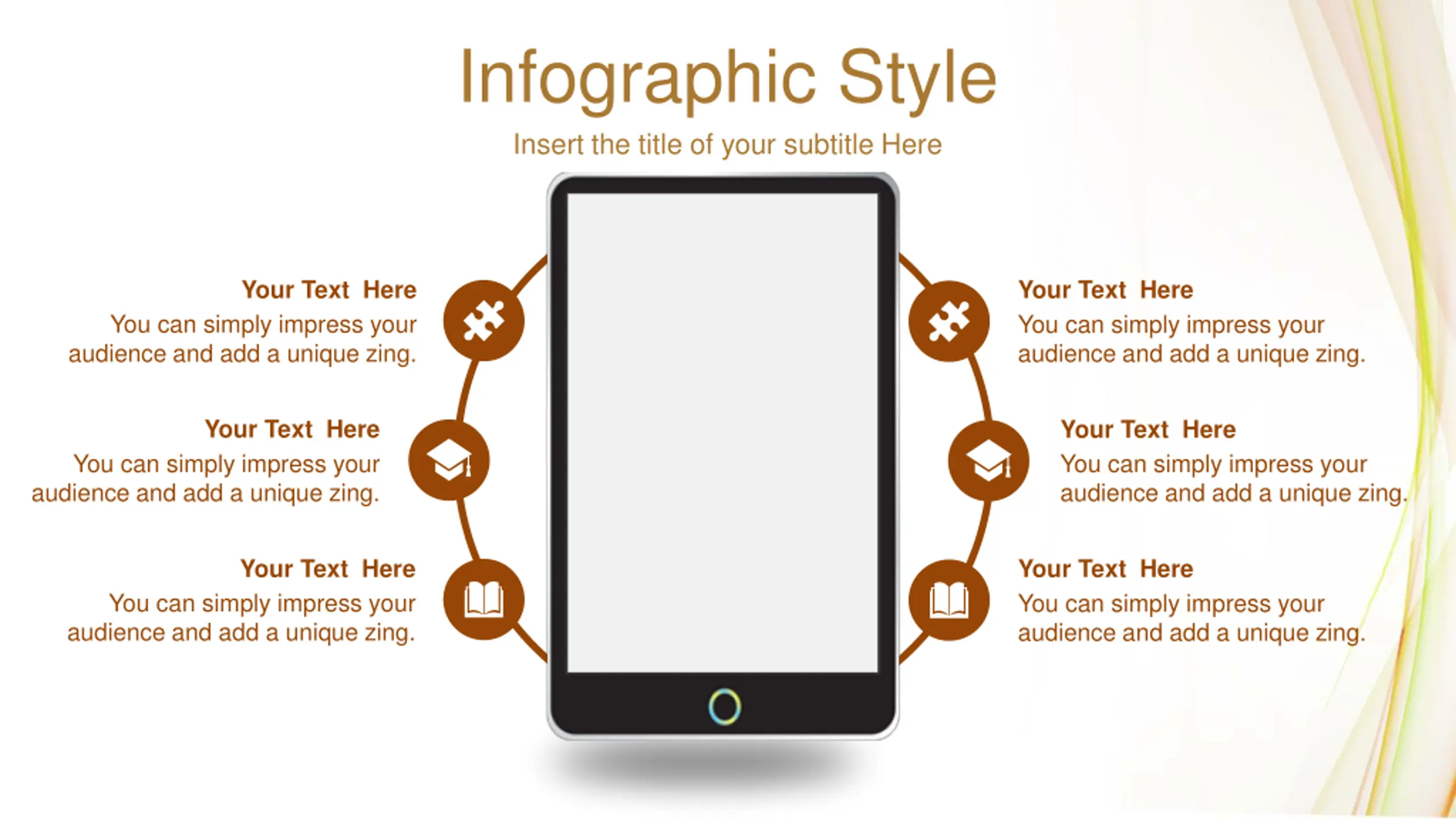 Infographic Style

Insert the title of your subtitle Here

Your Text Here
You can simply impress your audience and add a unique zing.

Your Text Here
You can simply impress your audience and add a unique zing.

Your Text Here
You can simply impress your audience and add a unique zing.

Your Text Here
You can simply impress your audience and add a unique zing.

Your Text Here
You can simply impress your audience and add a unique zing.

Your Text Here
You can simply impress your audience and add a unique zing.