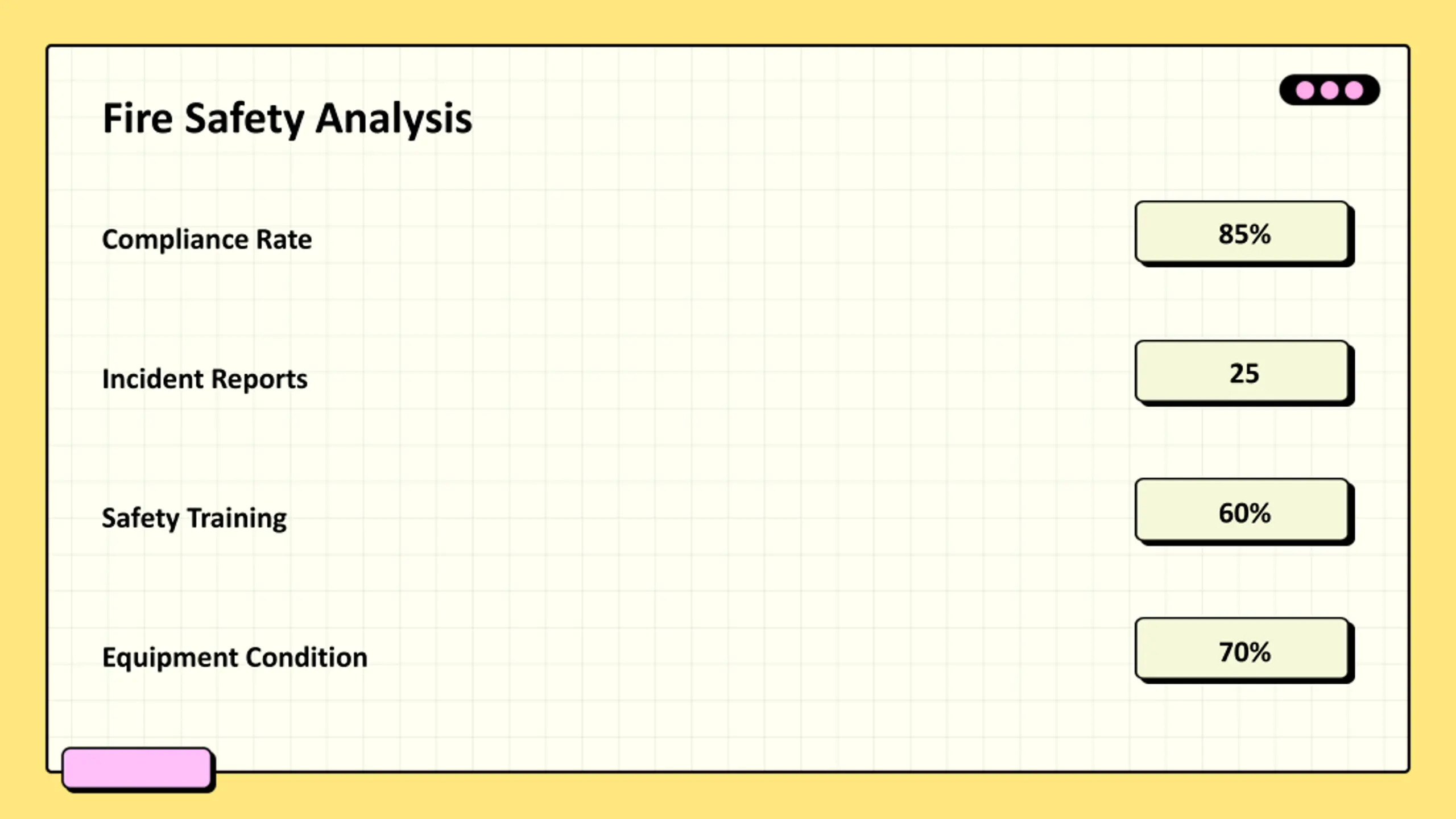 Fire Safety Analysis

Compliance Rate

85%

Incident Reports

25

Safety Training

60%

Equipment Condition

70%