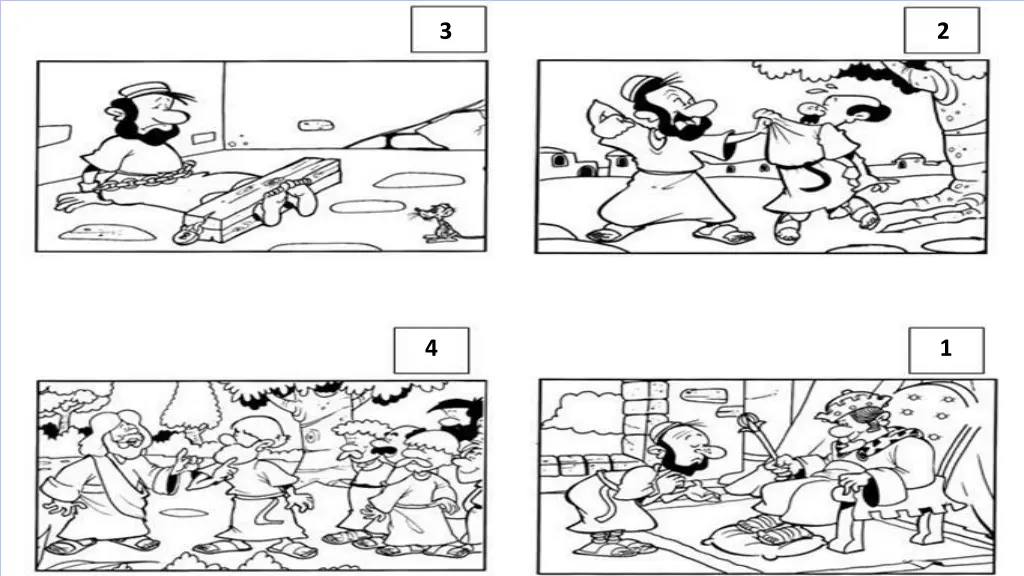 3

2

4

1