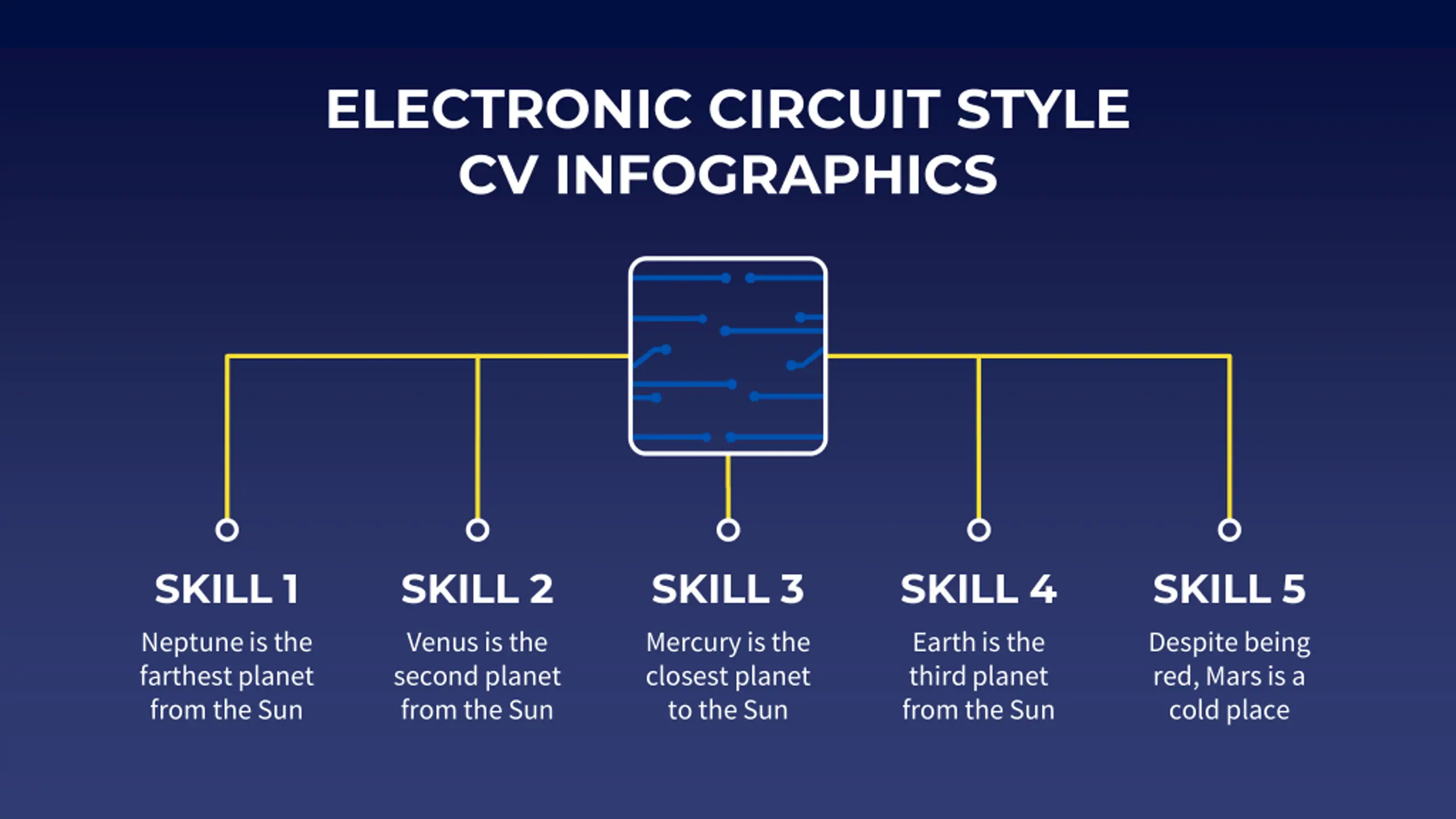 ELECTRONIC CIRCUIT STYLE CV INFOGRAPHICS

SKILL 1
Neptune is the farthest planet from the Sun

SKILL 2
Venus is the second planet from the Sun

SKILL 3
Mercury is the closest planet to the Sun

SKILL 4
Earth is the third planet from the Sun

SKILL 5
Despite being red, Mars is a cold place