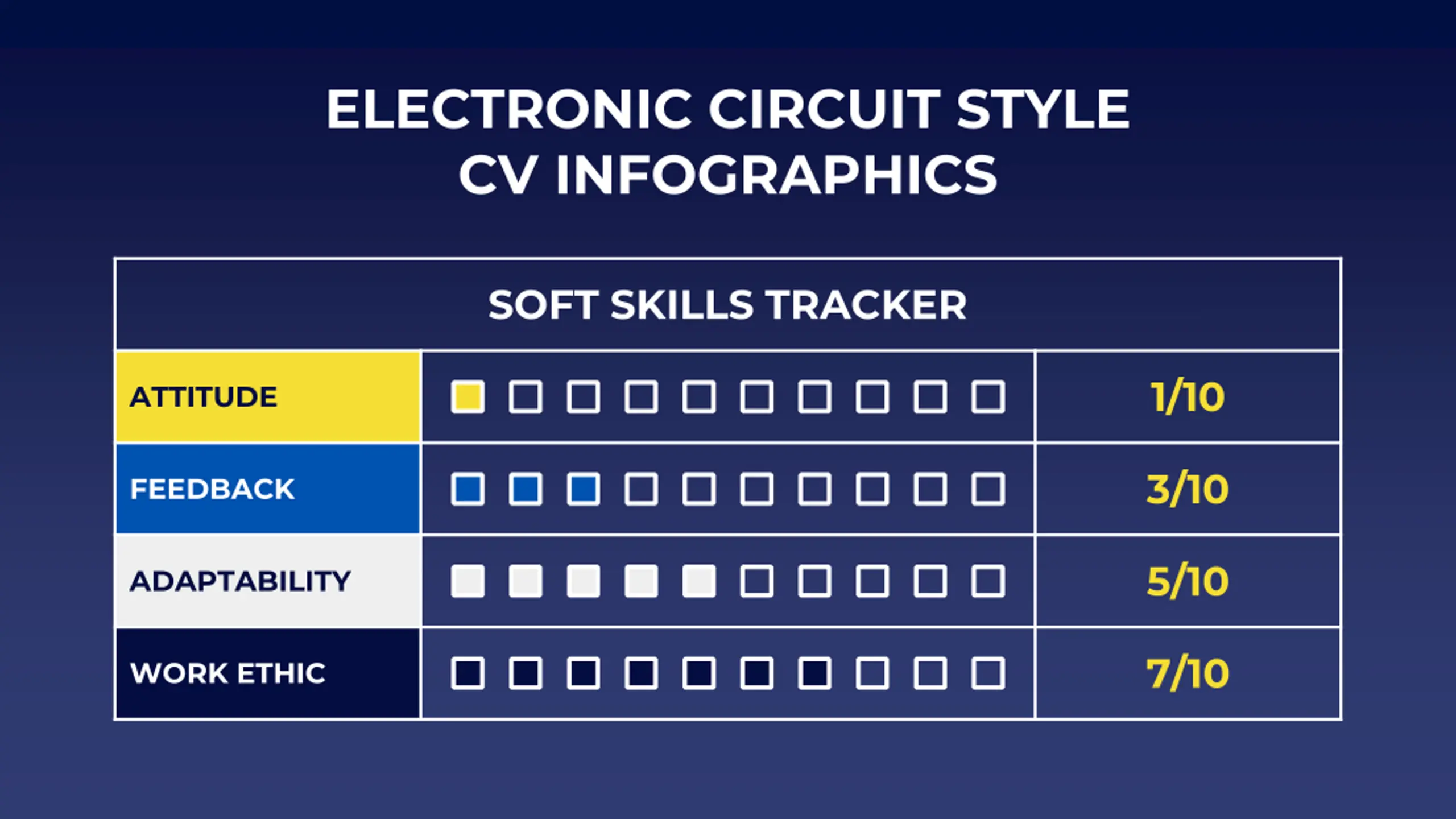 ELECTRONIC CIRCUIT STYLE
CV INFOGRAPHICS

| SOFT SKILLS TRACKER | | |
|---|---|---|
| ATTITUDE | | 1/10 |
| FEEDBACK | | 3/10 |
| ADAPTABILITY | | 5/10 |
| WORK ETHIC | | 7/10 |