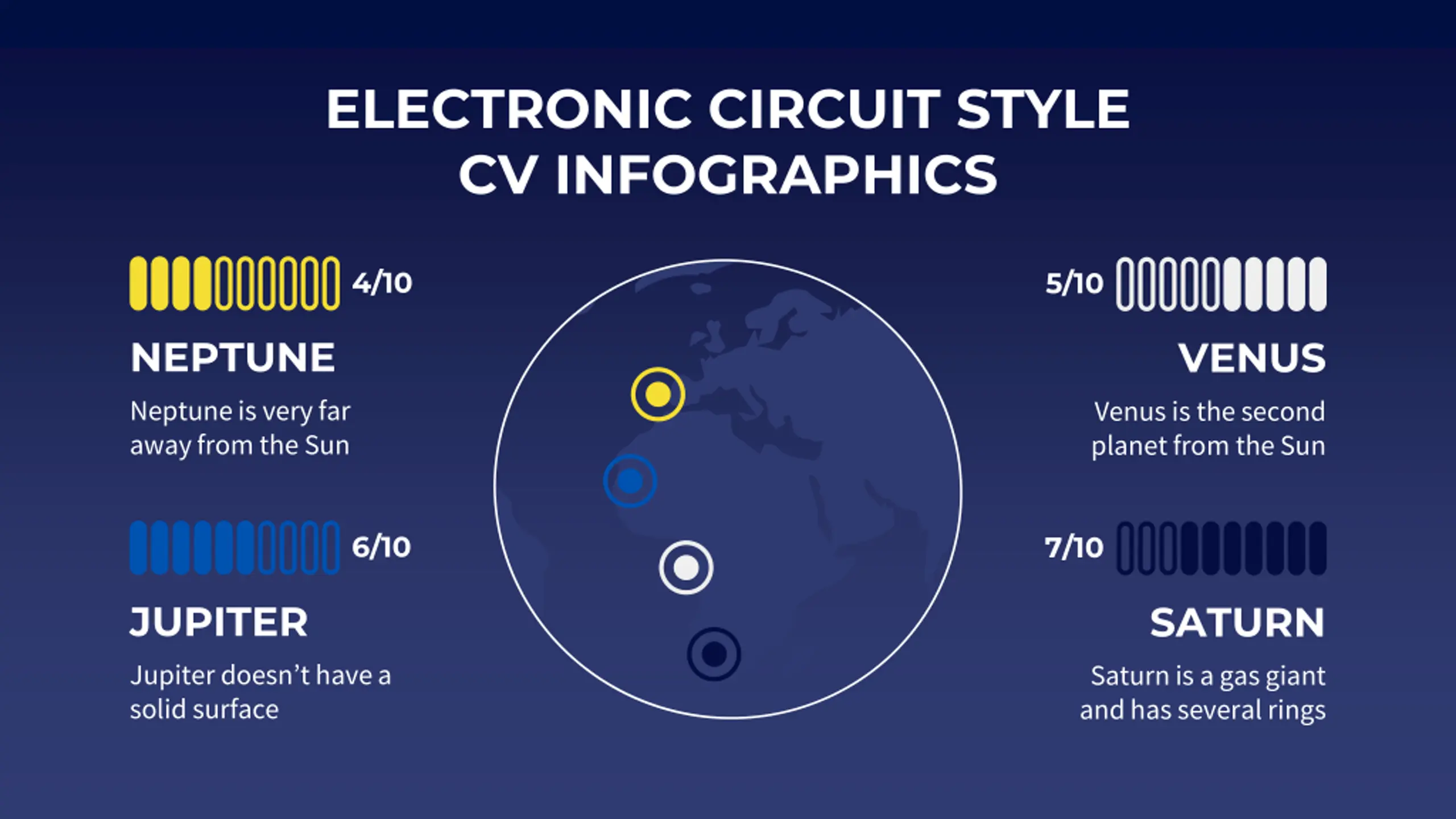 ELECTRONIC CIRCUIT STYLE CV INFOGRAPHICS

4/10

NEPTUNE

Neptune is very far away from the Sun

6/10

JUPITER

Jupiter doesn't have a solid surface

5/10

VENUS

Venus is the second planet from the Sun

7/10

SATURN

Saturn is a gas giant and has several rings