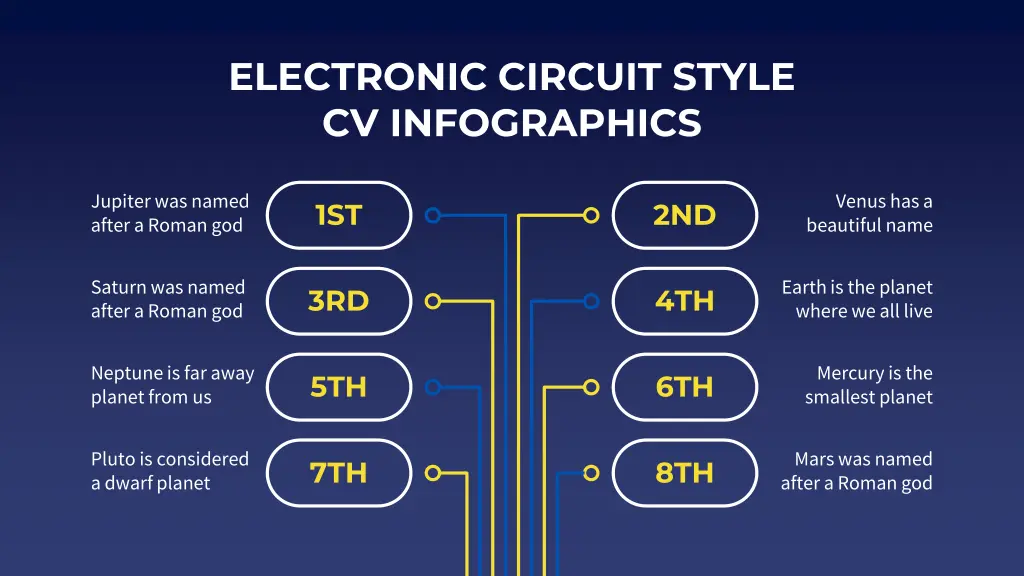 ELECTRONIC CIRCUIT STYLE CV INFOGRAPHICS

Jupiter was named after a Roman god

1ST

2ND

Venus has a beautiful name

Saturn was named after a Roman god

3RD

4TH

Earth is the planet where we all live

Neptune is far away planet from us

5TH

6TH

Mercury is the smallest planet

Pluto is considered a dwarf planet

7TH

8TH

Mars was named after a Roman god