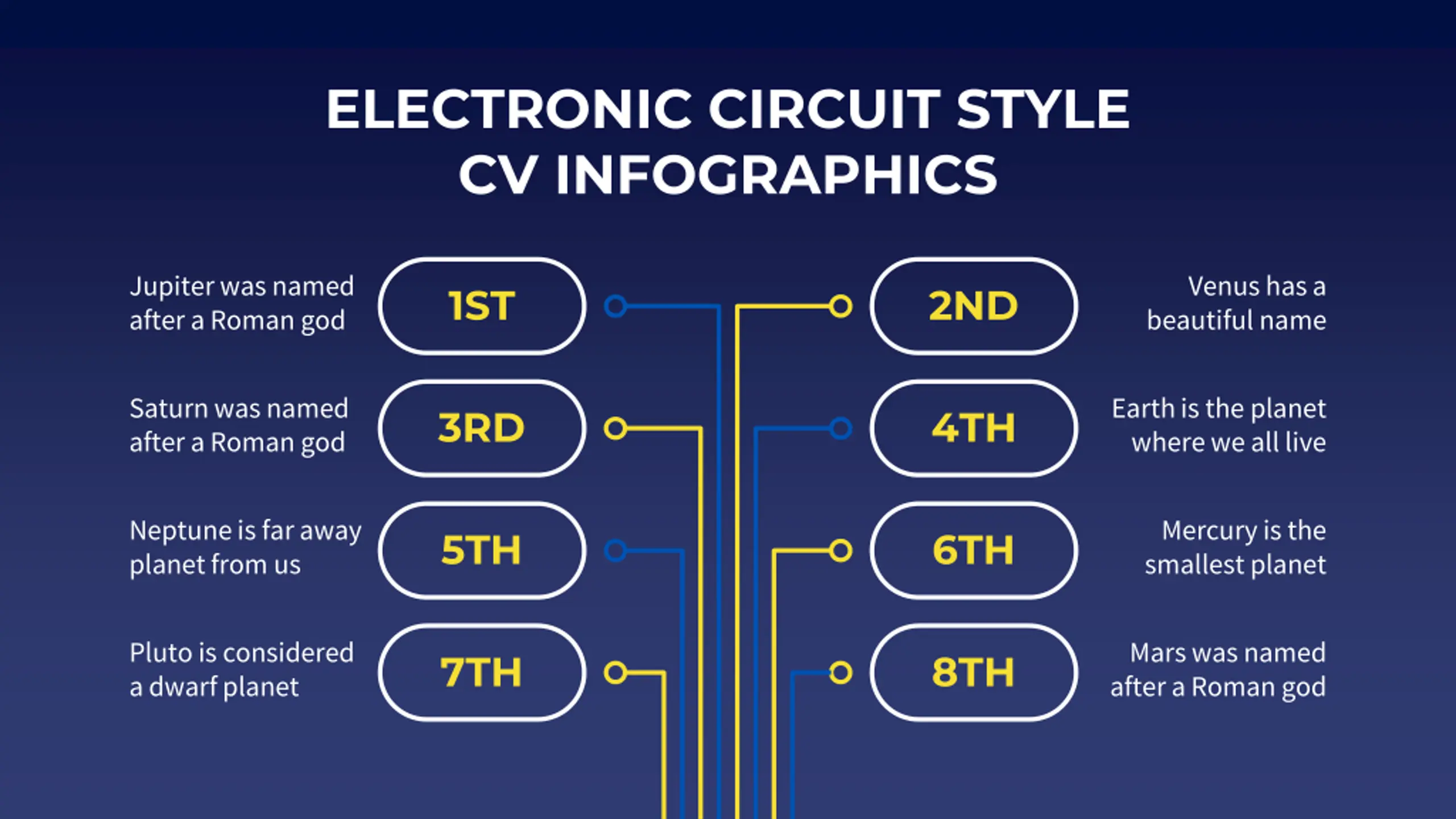 ELECTRONIC CIRCUIT STYLE CV INFOGRAPHICS

Jupiter was named after a Roman god

1ST

2ND

Venus has a beautiful name

Saturn was named after a Roman god

3RD

4TH

Earth is the planet where we all live

Neptune is far away planet from us

5TH

6TH

Mercury is the smallest planet

Pluto is considered a dwarf planet

7TH

8TH

Mars was named after a Roman god