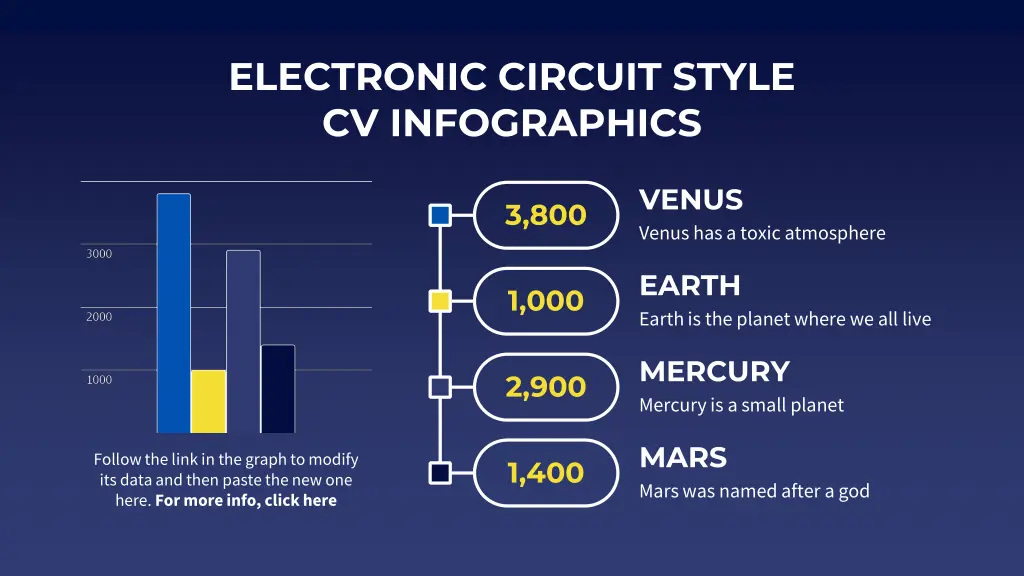 ELECTRONIC CIRCUIT STYLE CV INFOGRAPHICS

3000
2000
1000

Follow the link in the graph to modify its data and then paste the new one here. For more info, click here

3,800
VENUS
Venus has a toxic atmosphere

1,000
EARTH
Earth is the planet where we all live

2,900
MERCURY
Mercury is a small planet

1,400
MARS
Mars was named after a god