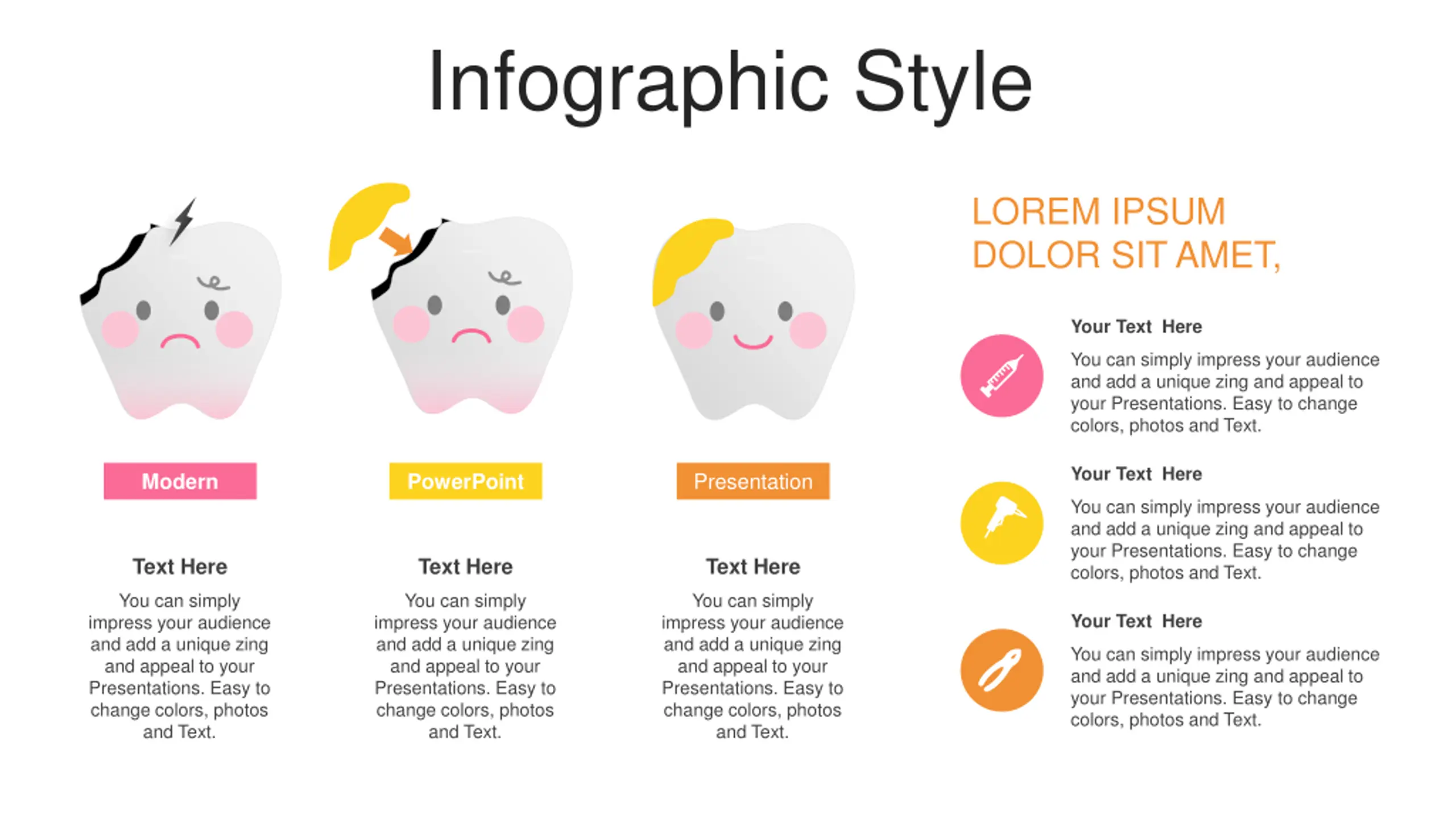 Infographic Style

Modern

Text Here

You can simply impress your audience and add a unique zing and appeal to your Presentations. Easy to change colors, photos and Text.

PowerPoint

Text Here

You can simply impress your audience and add a unique zing and appeal to your Presentations. Easy to change colors, photos and Text.

Presentation

Text Here

You can simply impress your audience and add a unique zing and appeal to your Presentations. Easy to change colors, photos and Text.

LOREM IPSUM DOLOR SIT AMET,

Your Text Here

You can simply impress your audience and add a unique zing and appeal to your Presentations. Easy to change colors, photos and Text.

Your Text Here

You can simply impress your audience and add a unique zing and appeal to your Presentations. Easy to change colors, photos and Text.

Your Text Here

You can simply impress your audience and add a unique zing and appeal to your Presentations. Easy to change colors, photos and Text.