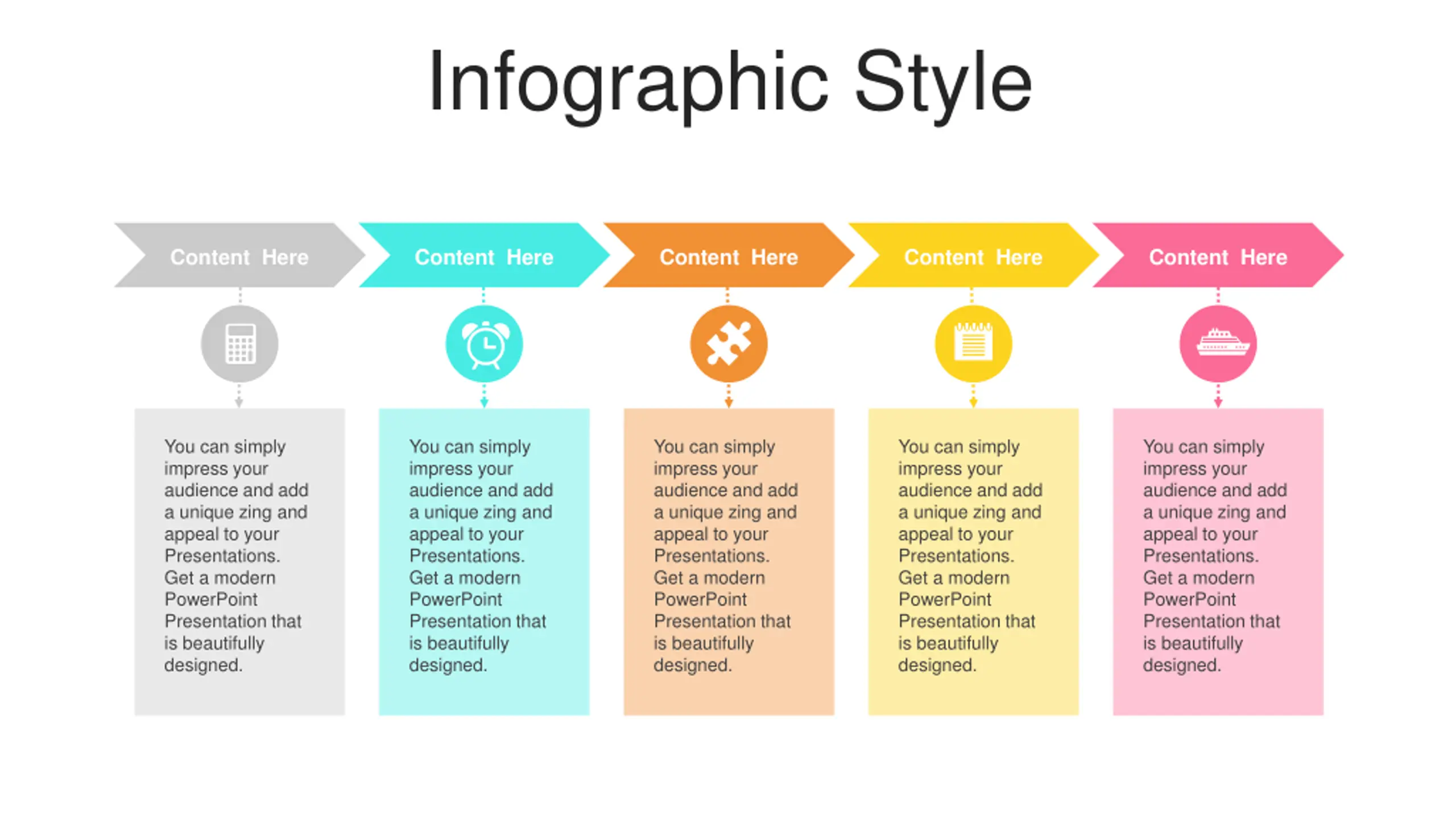 Infographic Style

Content Here

You can simply impress your audience and add a unique zing and appeal to your Presentations. Get a modern PowerPoint Presentation that is beautifully designed.

Content Here

You can simply impress your audience and add a unique zing and appeal to your Presentations. Get a modern PowerPoint Presentation that is beautifully designed.

Content Here

You can simply impress your audience and add a unique zing and appeal to your Presentations. Get a modern PowerPoint Presentation that is beautifully designed.

Content Here

You can simply impress your audience and add a unique zing and appeal to your Presentations. Get a modern PowerPoint Presentation that is beautifully designed.

Content Here

You can simply impress your audience and add a unique zing and appeal to your Presentations. Get a modern PowerPoint Presentation that is beautifully designed.