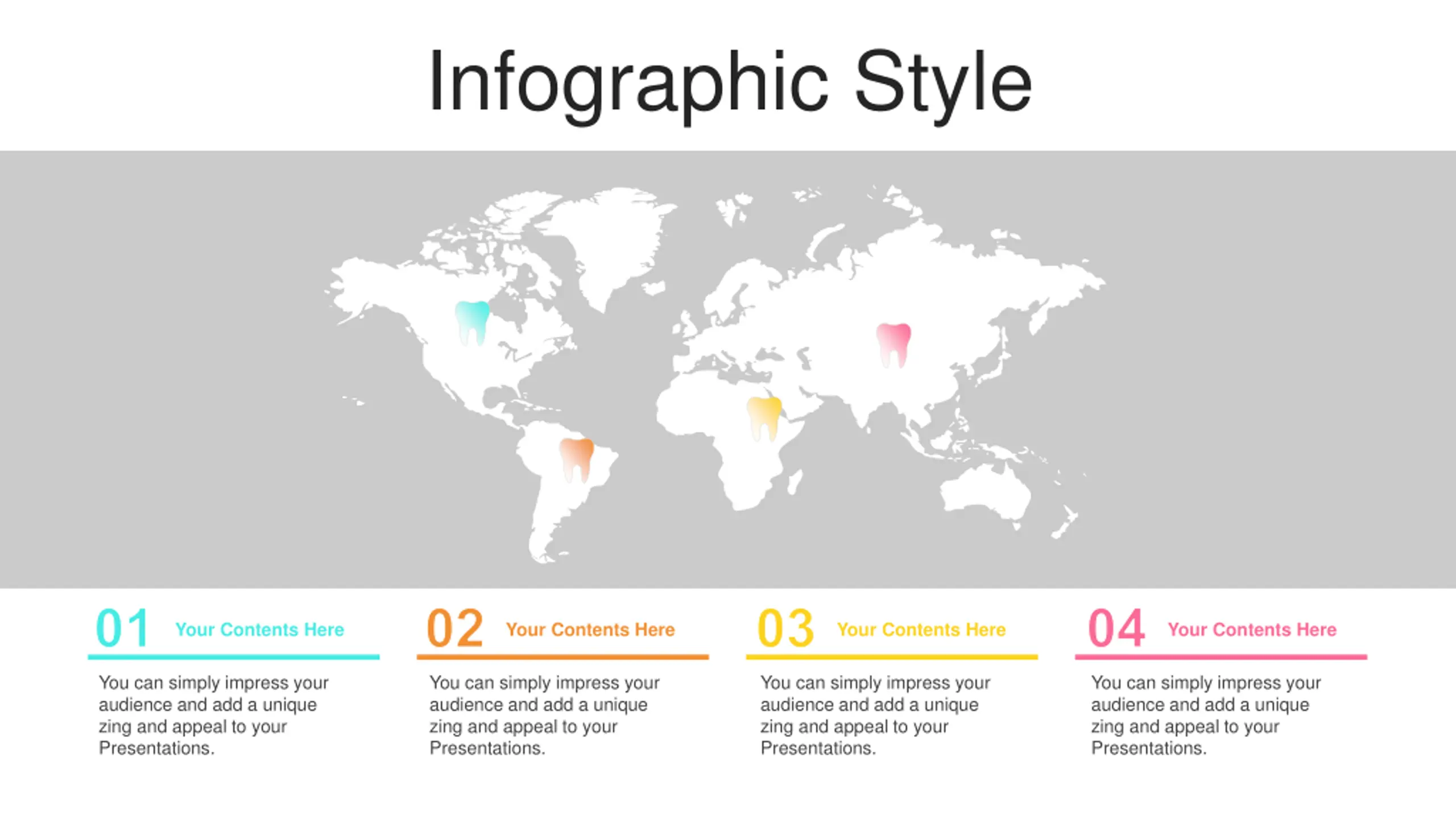 Infographic Style

01 Your Contents Here

You can simply impress your audience and add a unique zing and appeal to your Presentations.

02 Your Contents Here

You can simply impress your audience and add a unique zing and appeal to your Presentations.

03 Your Contents Here

You can simply impress your audience and add a unique zing and appeal to your Presentations.

04 Your Contents Here

You can simply impress your audience and add a unique zing and appeal to your Presentations.