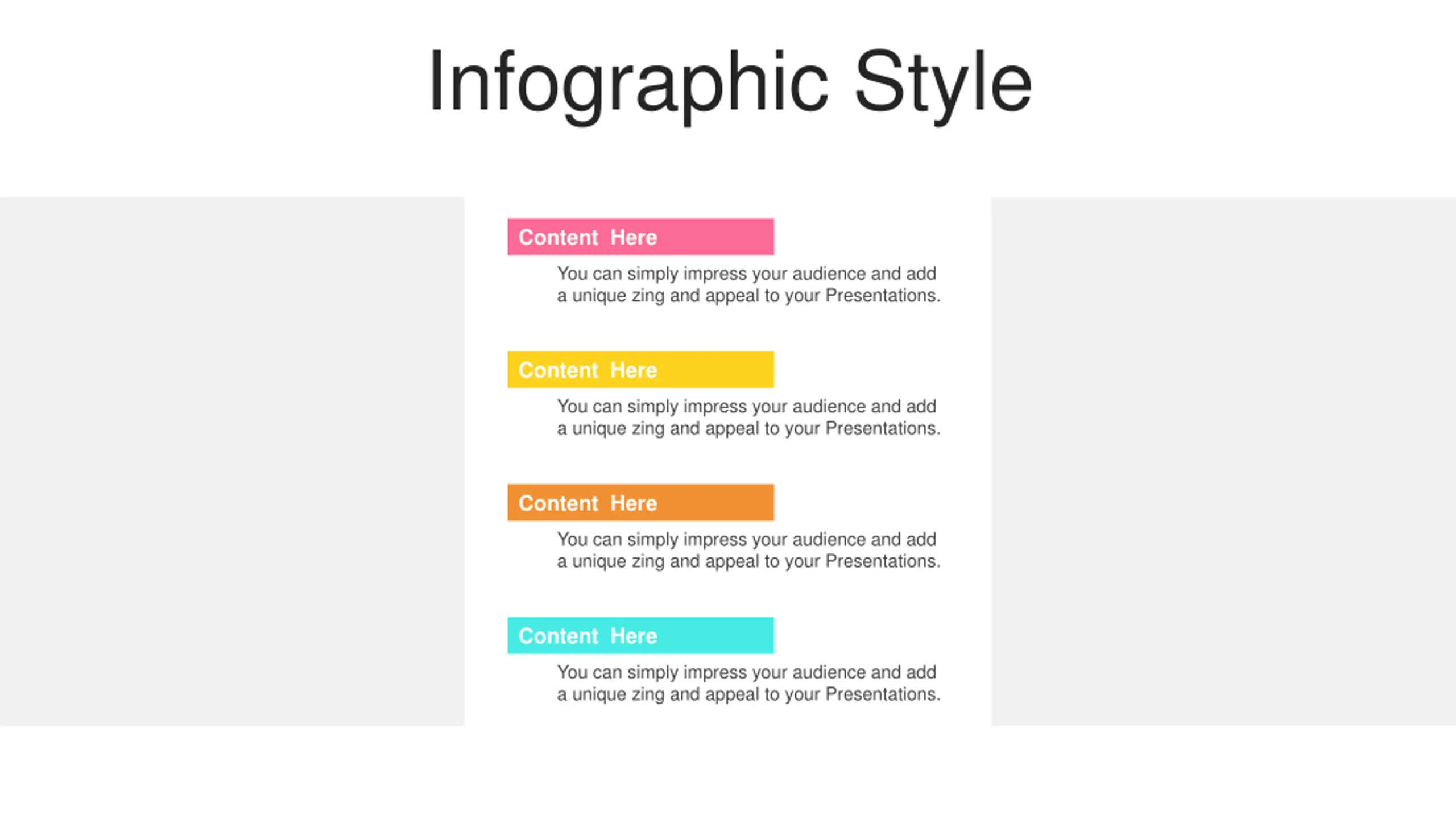 Infographic Style

Content Here

You can simply impress your audience and add a unique zing and appeal to your Presentations.

Content Here

You can simply impress your audience and add a unique zing and appeal to your Presentations.

Content Here

You can simply impress your audience and add a unique zing and appeal to your Presentations.

Content Here

You can simply impress your audience and add a unique zing and appeal to your Presentations.