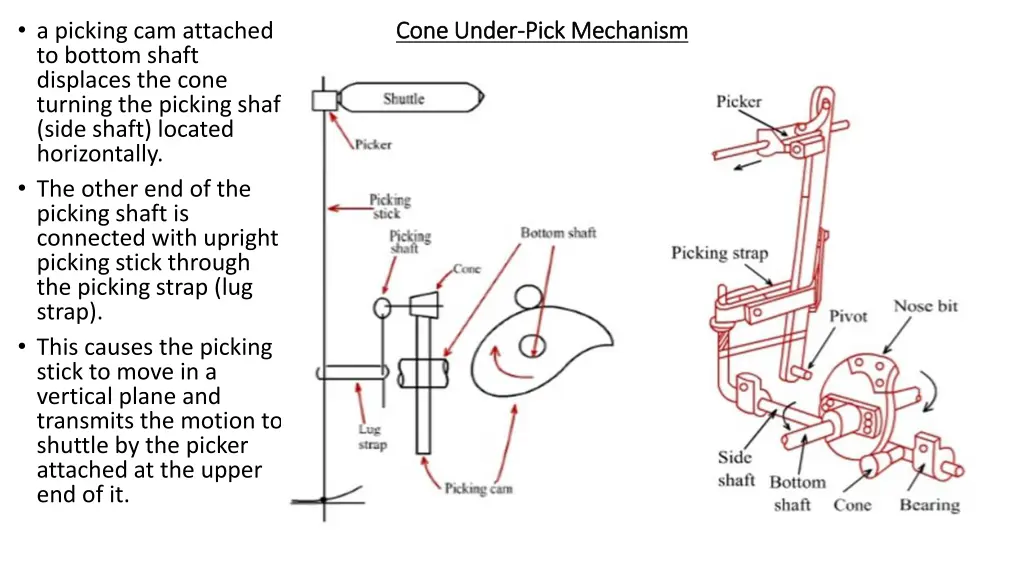 Cone Under-Pick Mechanism

• a picking cam attached to bottom shaft displaces the cone turning the picking shaf (side shaft) located horizontally.
• The other end of the picking shaft is connected with upright picking stick through the picking strap (lug strap).
• This causes the picking stick to move in a vertical plane and transmits the motion to shuttle by the picker attached at the upper end of it.

Shuttle
Picker
Picking stick
Picking shaft
Cone
Bottom shaft
Lug strap
Picking cam

Picker
Picking strap
Pivot
Nose bit
Side shaft
Bottom shaft
Cone
Bearing