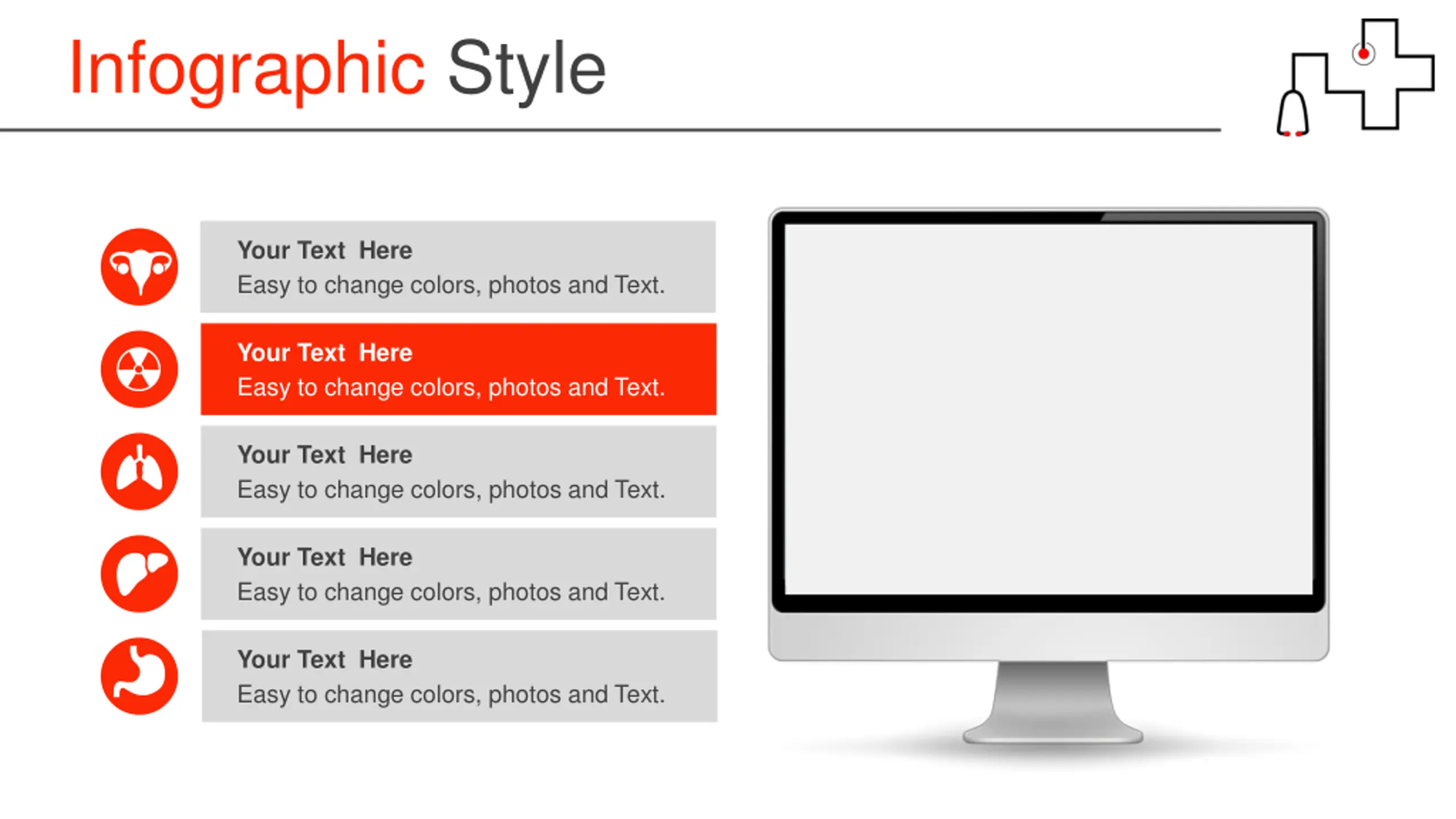 Infographic Style

Your Text Here
Easy to change colors, photos and Text.

Your Text Here
Easy to change colors, photos and Text.

Your Text Here
Easy to change colors, photos and Text.

Your Text Here
Easy to change colors, photos and Text.

Your Text Here
Easy to change colors, photos and Text.