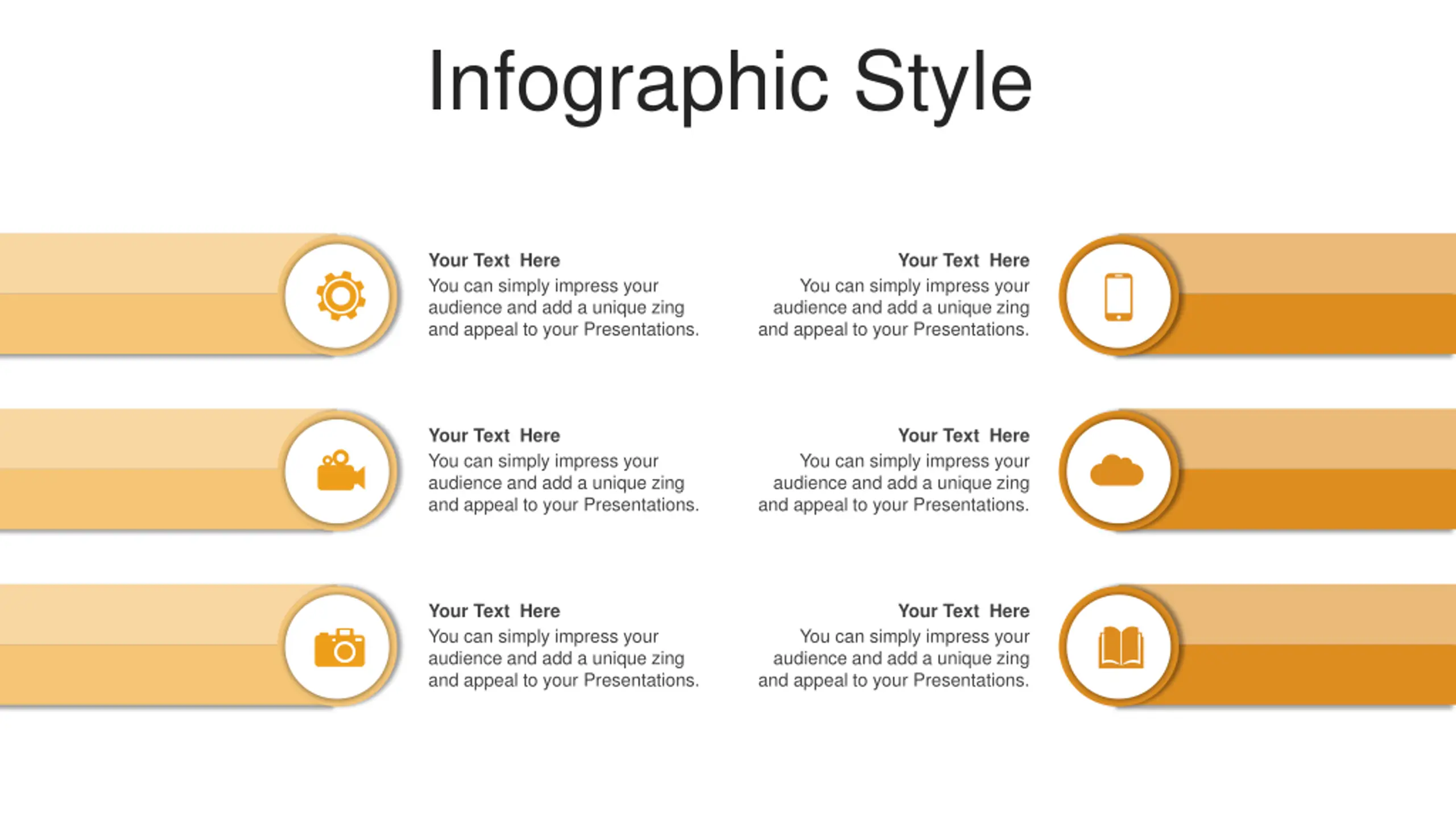 Infographic Style

Your Text Here
You can simply impress your audience and add a unique zing and appeal to your Presentations.

Your Text Here
You can simply impress your audience and add a unique zing and appeal to your Presentations.

Your Text Here
You can simply impress your audience and add a unique zing and appeal to your Presentations.

Your Text Here
You can simply impress your audience and add a unique zing and appeal to your Presentations.

Your Text Here
You can simply impress your audience and add a unique zing and appeal to your Presentations.

Your Text Here
You can simply impress your audience and add a unique zing and appeal to your Presentations.