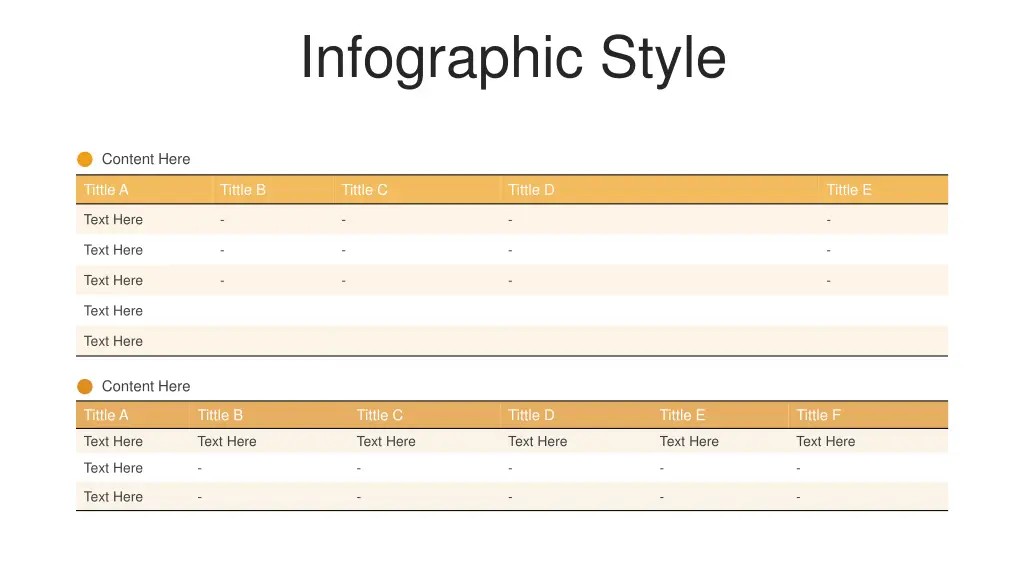 Infographic Style

Content Here

| Tittle A | Tittle B | Tittle C | Tittle D | Tittle E |
|---|---|---|---|---|
| Text Here | - | - | - | - |
| Text Here | - | - | - | - |
| Text Here | - | - | - | - |
| Text Here | | | | |
| Text Here | | | | |

Content Here

| Tittle A | Tittle B | Tittle C | Tittle D | Tittle E | Tittle F |
|---|---|---|---|---|---|
| Text Here | Text Here | Text Here | Text Here | Text Here | Text Here |
| Text Here | - | - | - | - | - |
| Text Here | - | - | - | - | - |