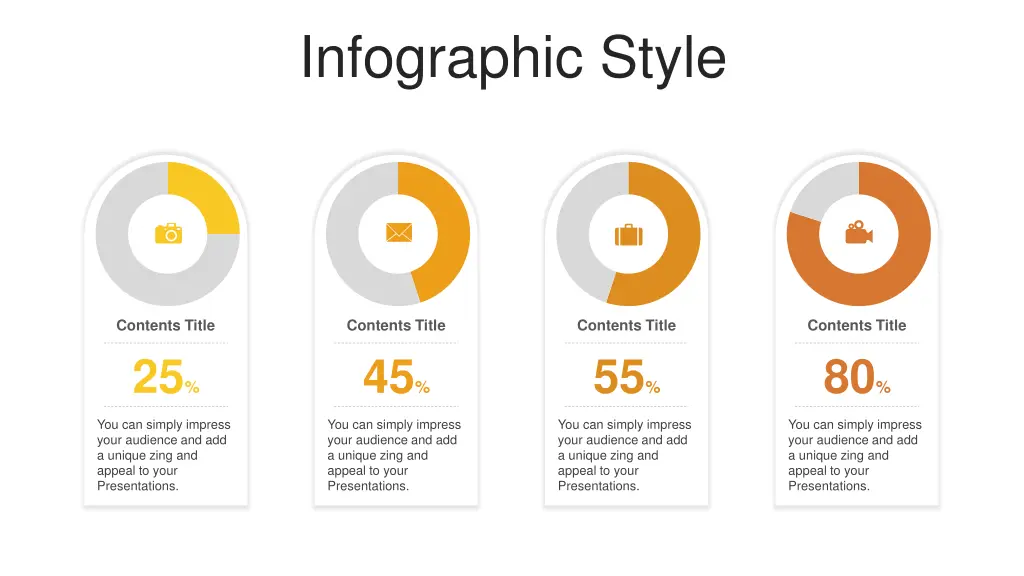 Infographic Style

Contents Title

25%

You can simply impress your audience and add a unique zing and appeal to your Presentations.

Contents Title

45%

You can simply impress your audience and add a unique zing and appeal to your Presentations.

Contents Title

55%

You can simply impress your audience and add a unique zing and appeal to your Presentations.

Contents Title

80%

You can simply impress your audience and add a unique zing and appeal to your Presentations.