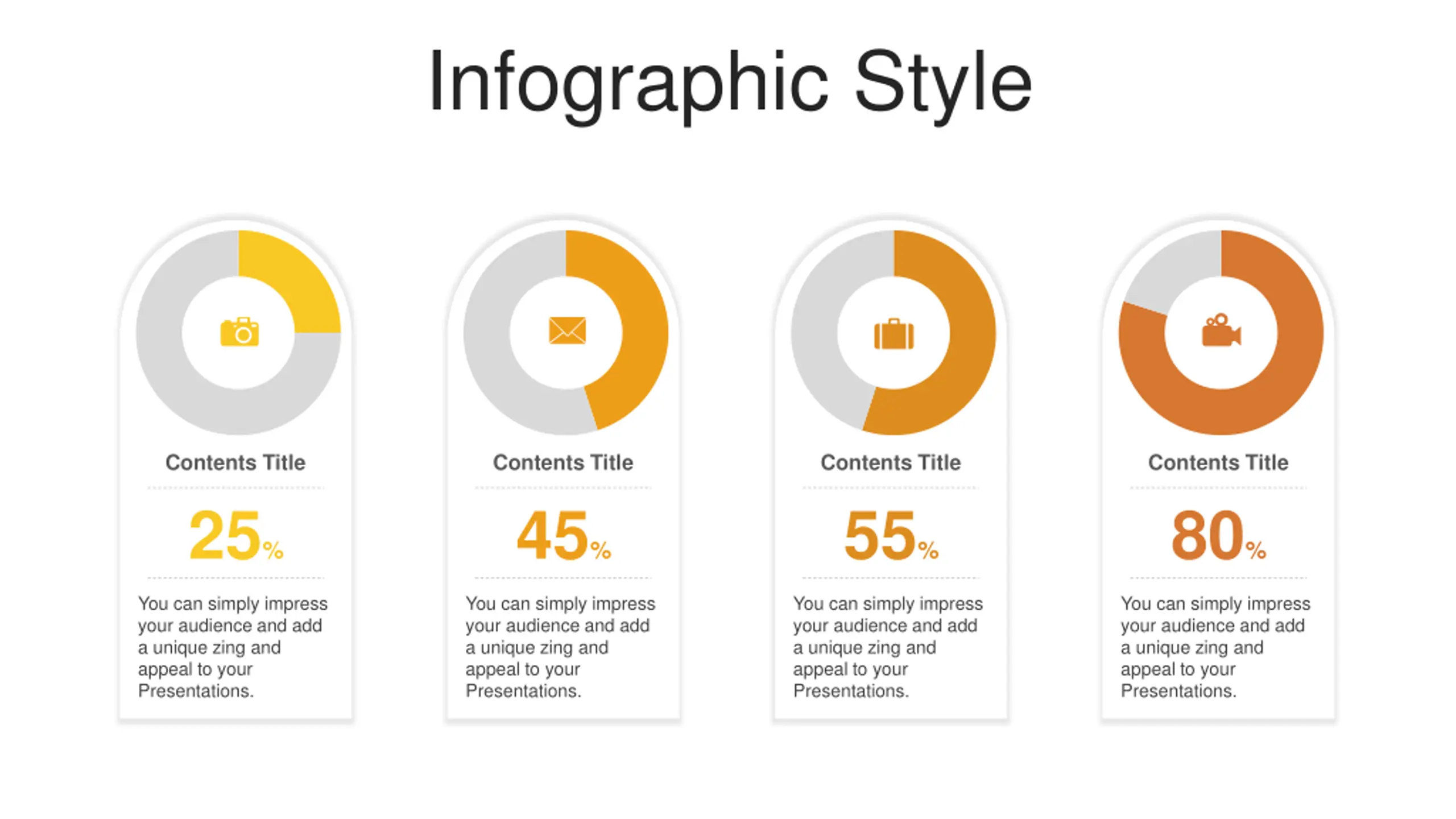 Infographic Style

Contents Title

25%

You can simply impress your audience and add a unique zing and appeal to your Presentations.

Contents Title

45%

You can simply impress your audience and add a unique zing and appeal to your Presentations.

Contents Title

55%

You can simply impress your audience and add a unique zing and appeal to your Presentations.

Contents Title

80%

You can simply impress your audience and add a unique zing and appeal to your Presentations.