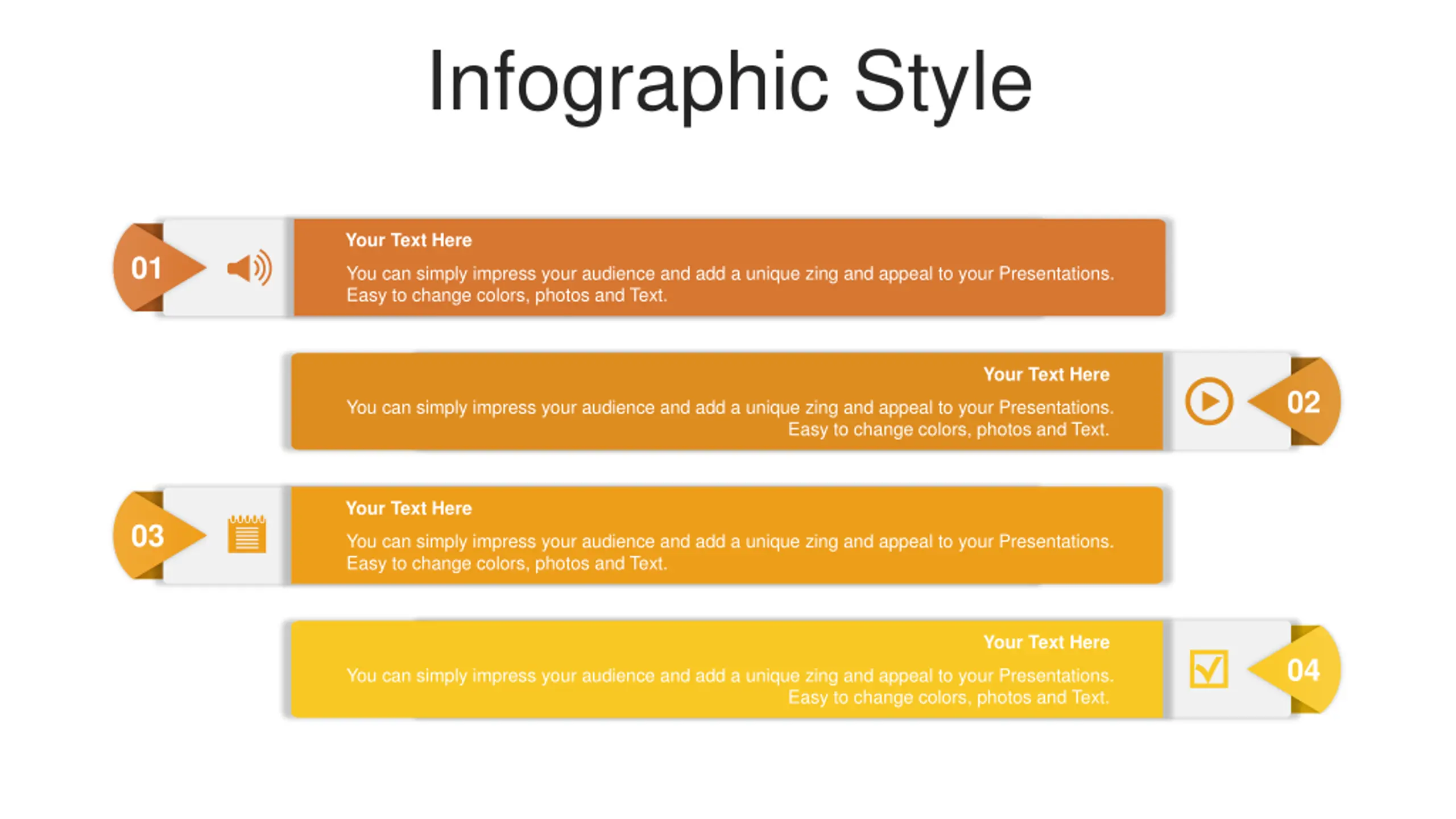 Infographic Style

01

Your Text Here

You can simply impress your audience and add a unique zing and appeal to your Presentations. Easy to change colors, photos and Text.

Your Text Here

You can simply impress your audience and add a unique zing and appeal to your Presentations. Easy to change colors, photos and Text.

02

03

Your Text Here

You can simply impress your audience and add a unique zing and appeal to your Presentations. Easy to change colors, photos and Text.

Your Text Here

You can simply impress your audience and add a unique zing and appeal to your Presentations. Easy to change colors, photos and Text.

04