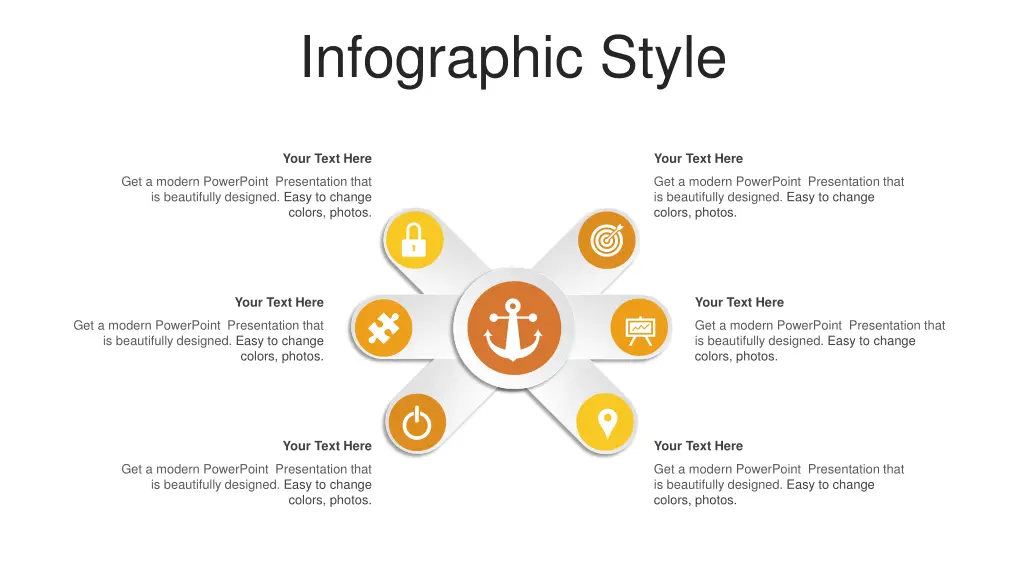 Infographic Style

Your Text Here

Get a modern PowerPoint Presentation that is beautifully designed. Easy to change colors, photos.

Your Text Here

Get a modern PowerPoint Presentation that is beautifully designed. Easy to change colors, photos.

Your Text Here

Get a modern PowerPoint Presentation that is beautifully designed. Easy to change colors, photos.

Your Text Here

Get a modern PowerPoint Presentation that is beautifully designed. Easy to change colors, photos.

Your Text Here

Get a modern PowerPoint Presentation that is beautifully designed. Easy to change colors, photos.

Your Text Here

Get a modern PowerPoint Presentation that is beautifully designed. Easy to change colors, photos.